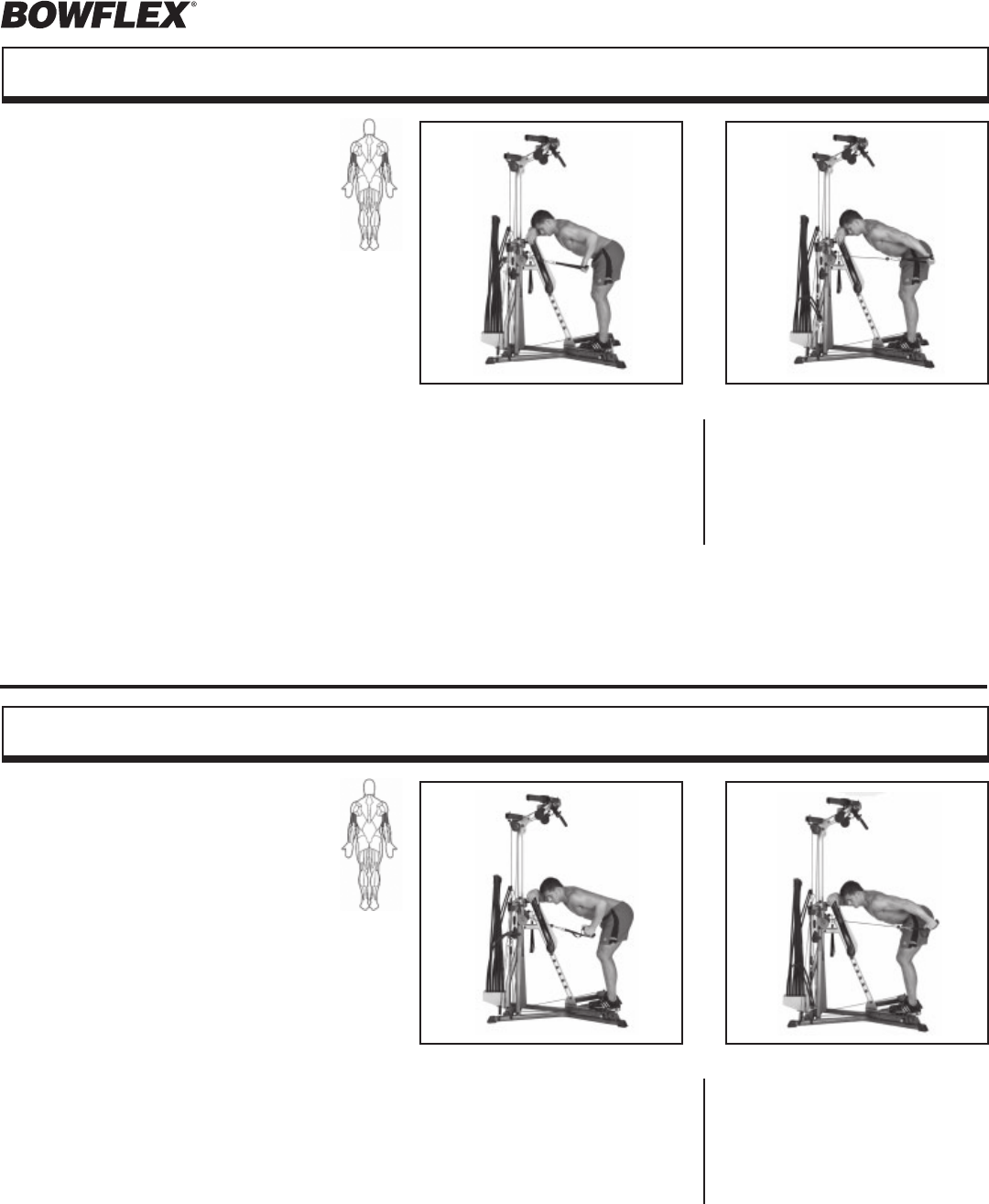 BOWFLEX®