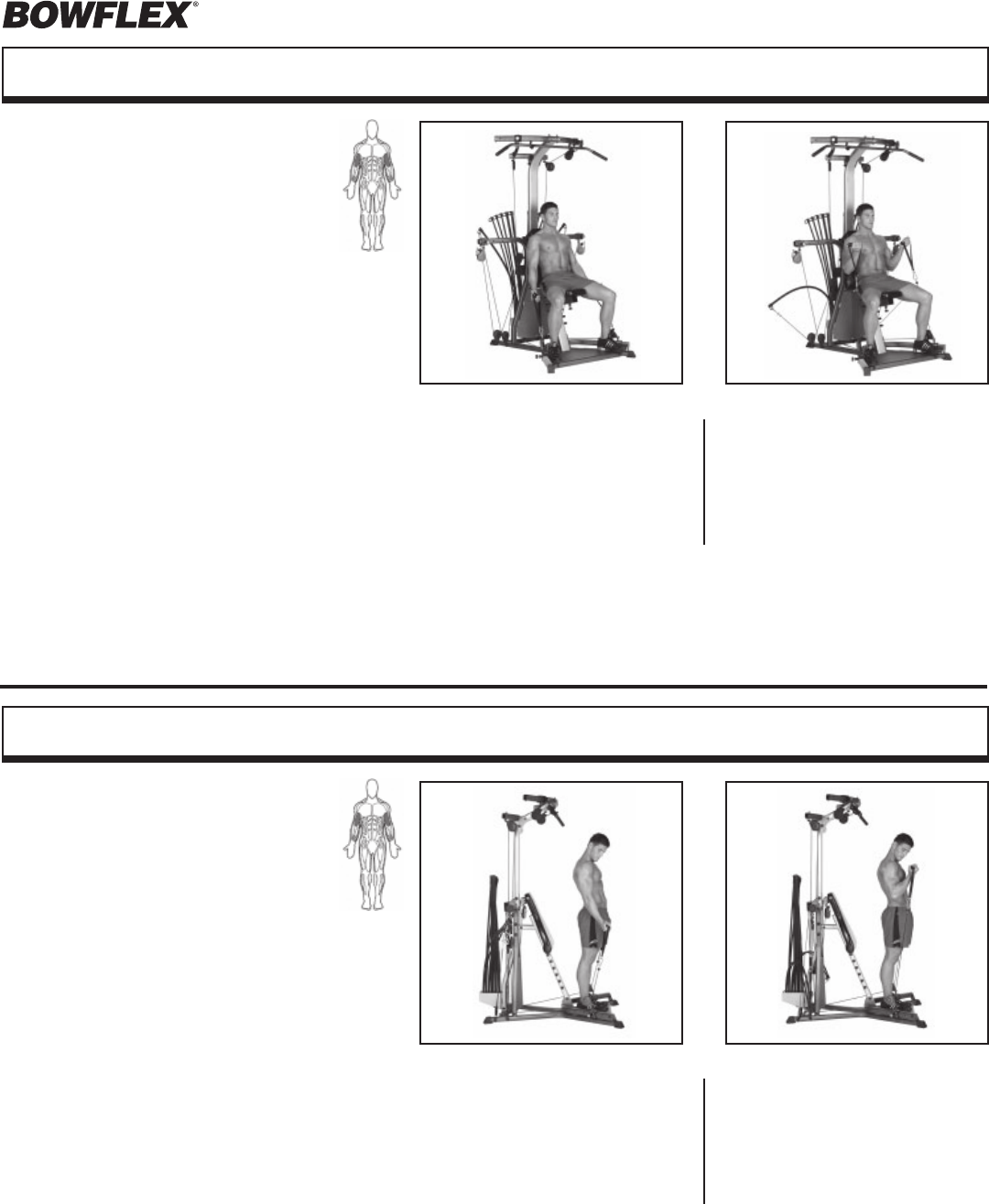 BOWFLEX®