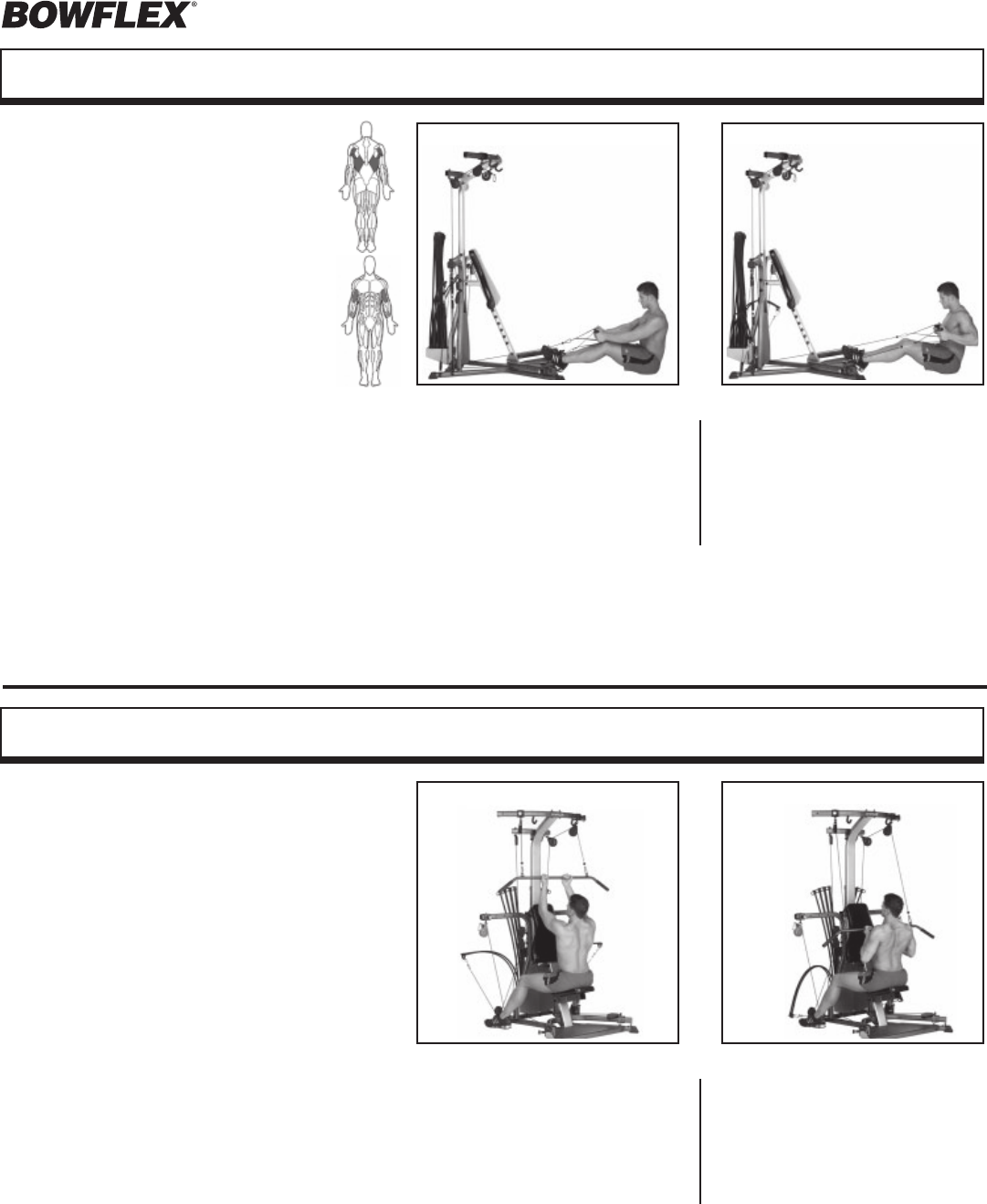 BOWFLEX®