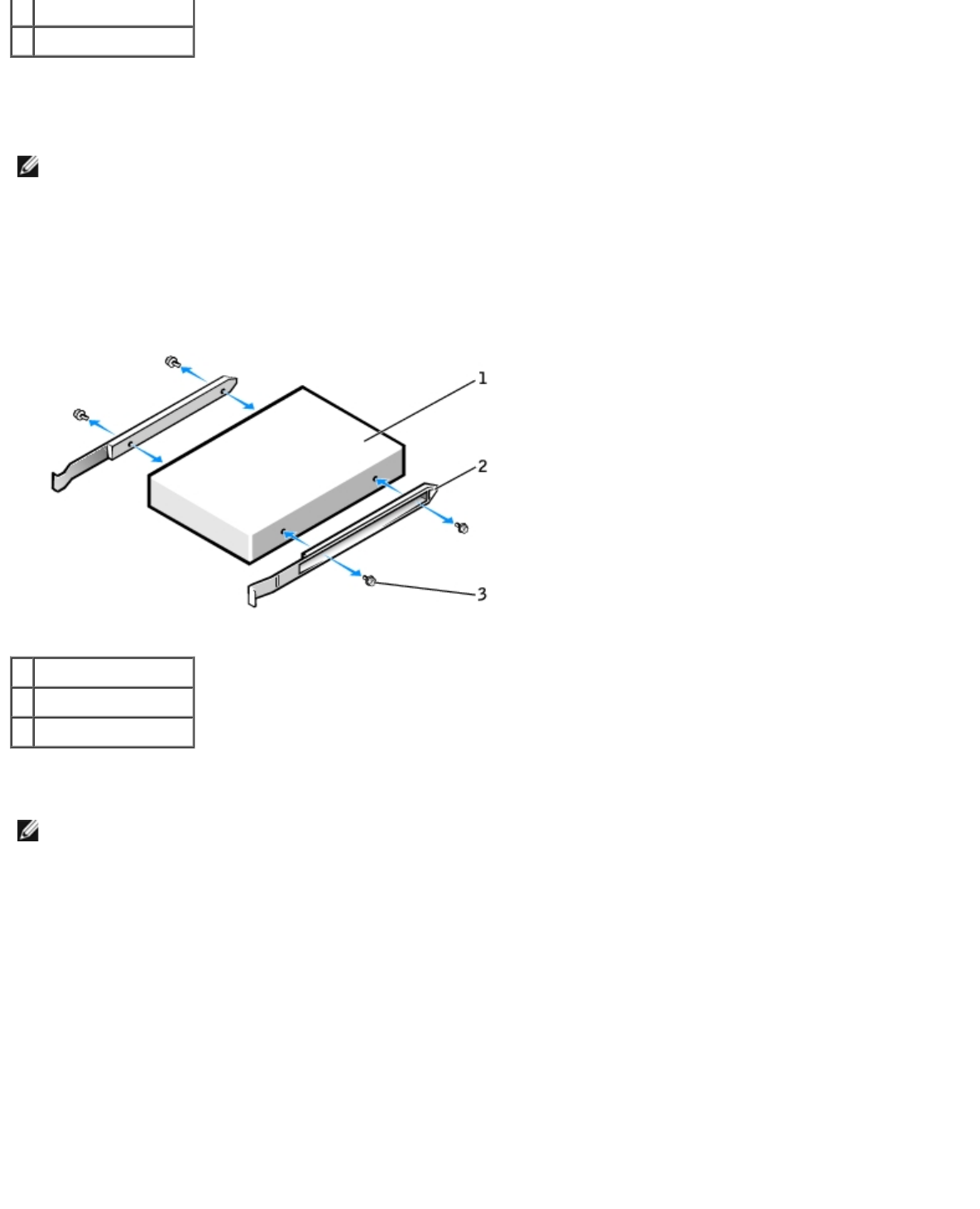 1
2
3