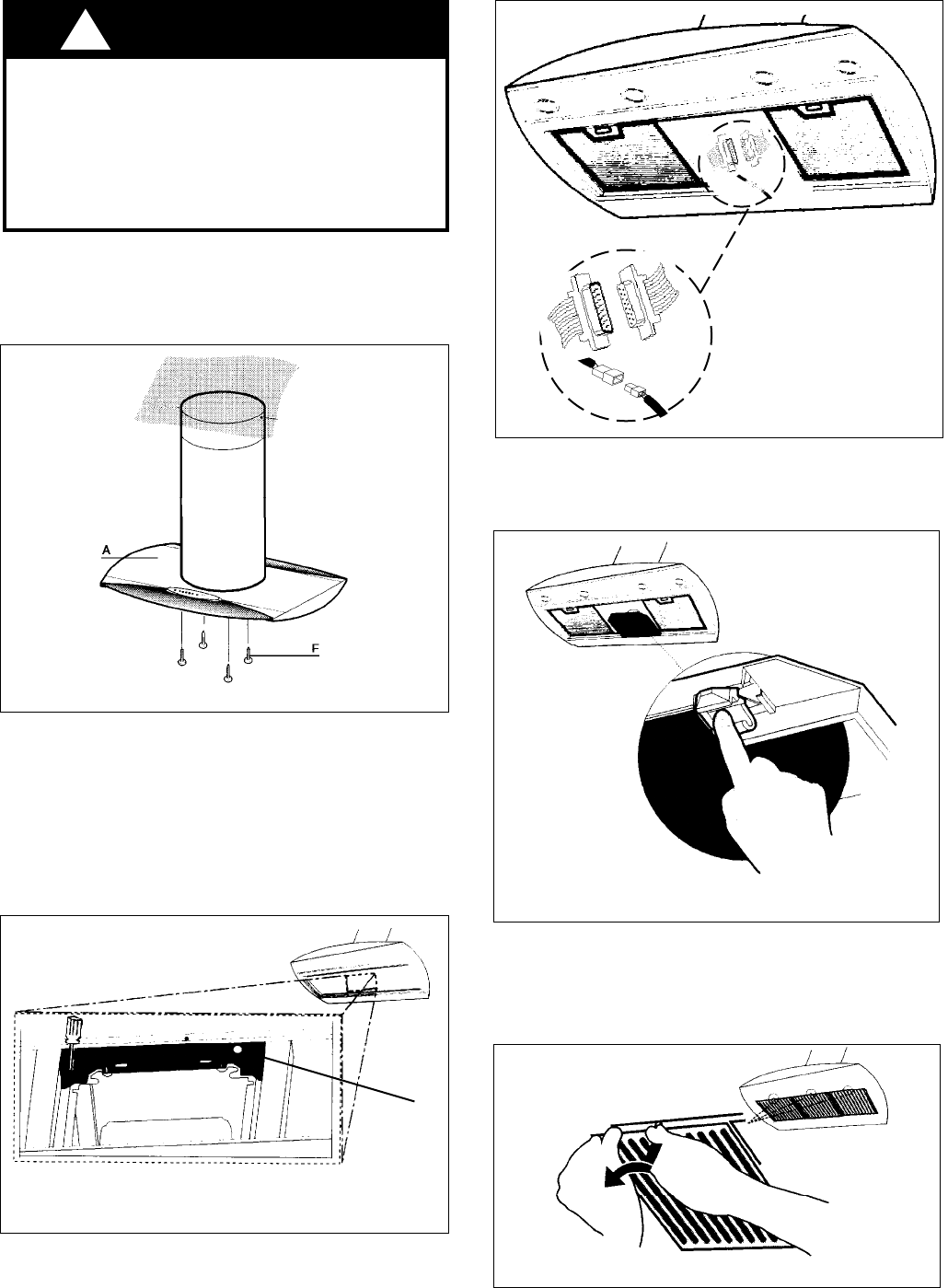 A

F