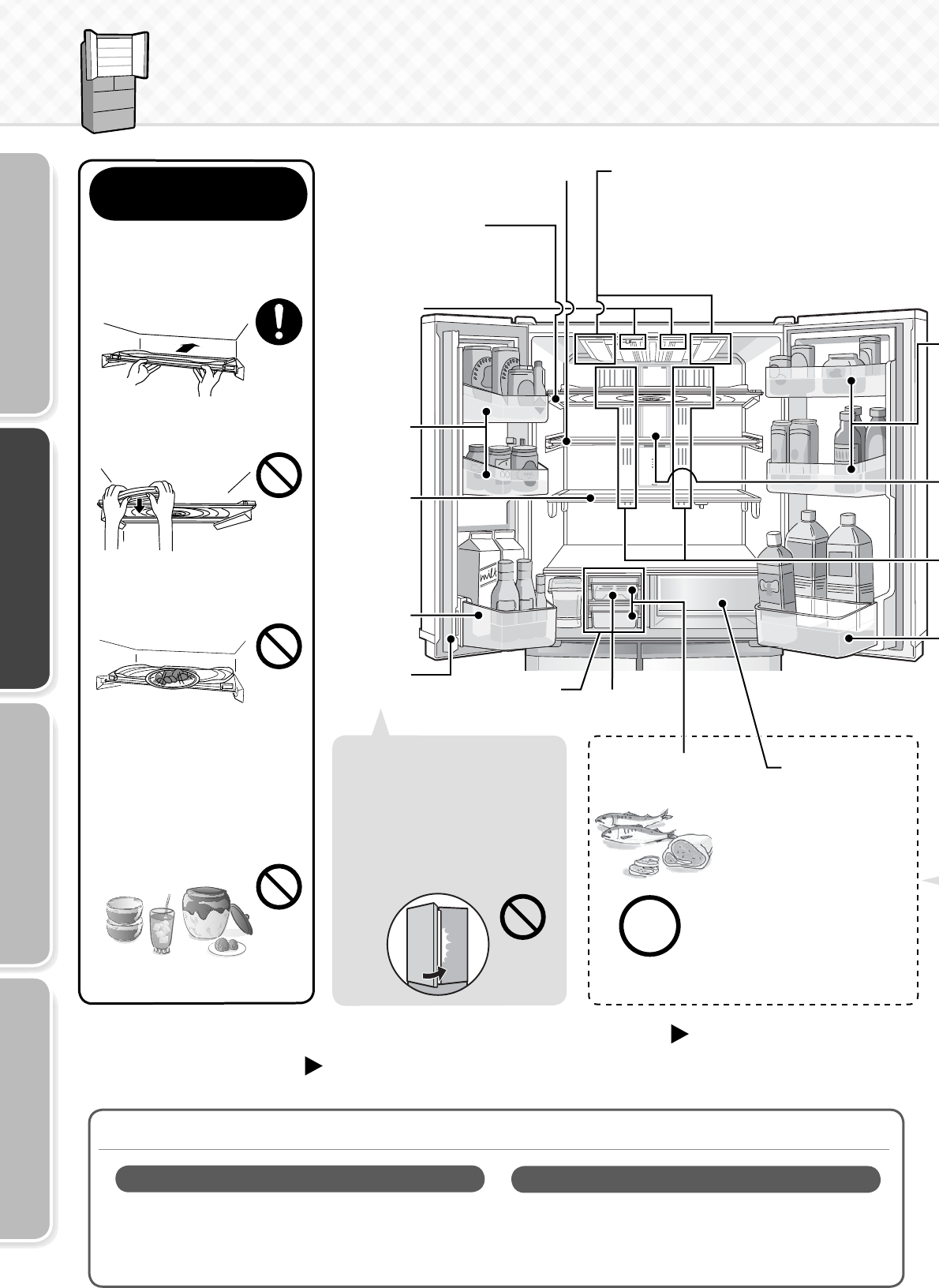 milk