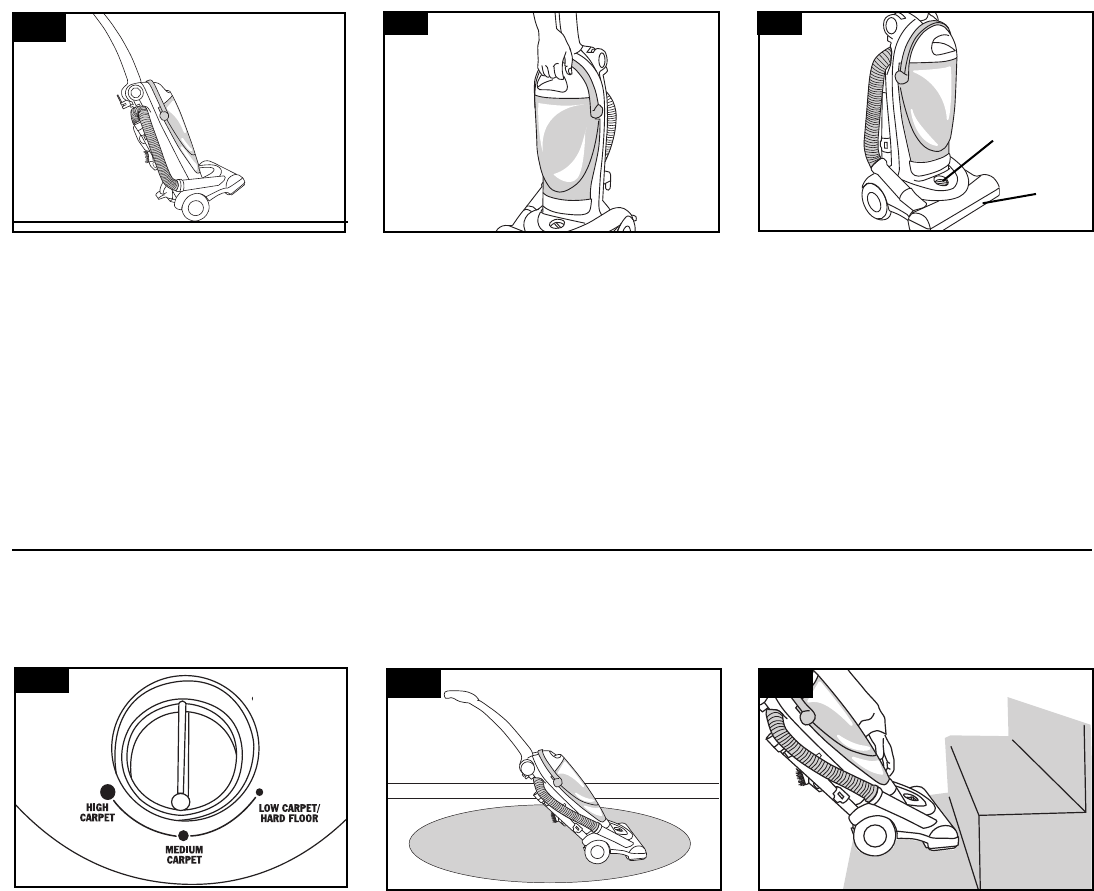 HIGH CARPET

MEDIUM CARPET

LOW CARPET/ HARD FLOOR