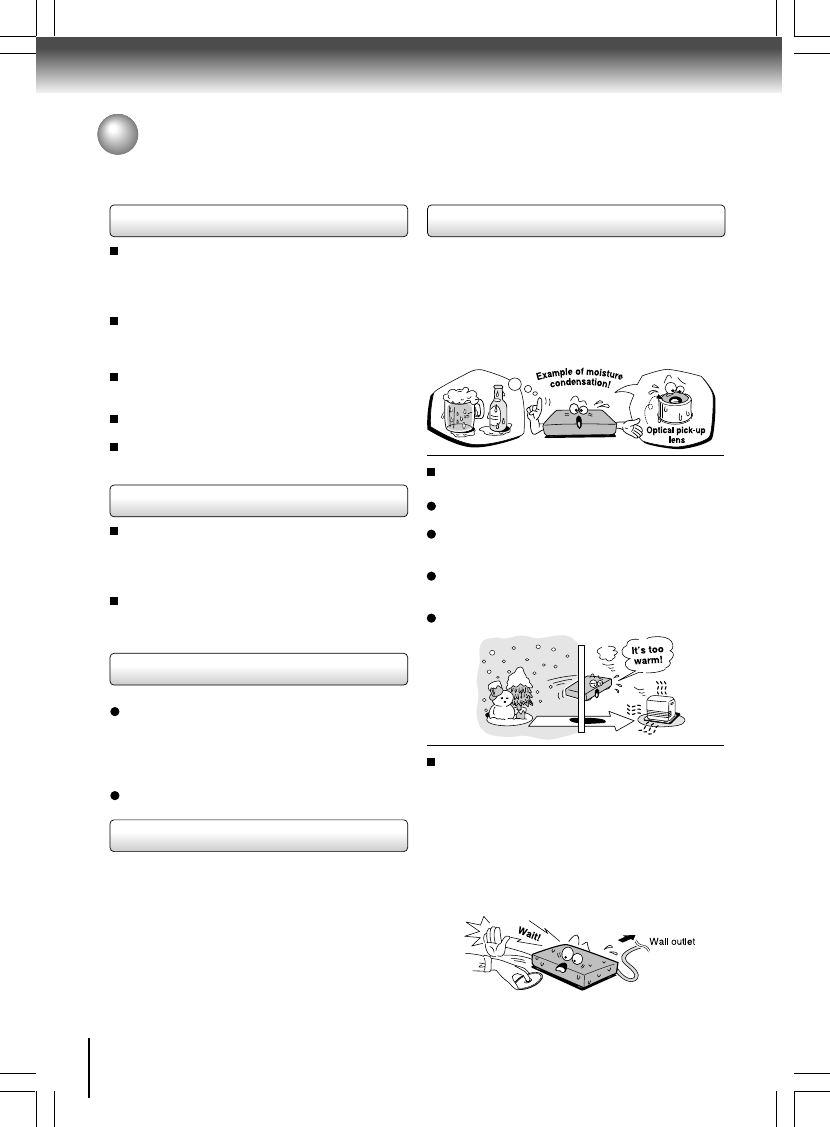 Example of moisture condensation!

Optical pick-up lens

It's too warm!

Wait!

Wall outlet