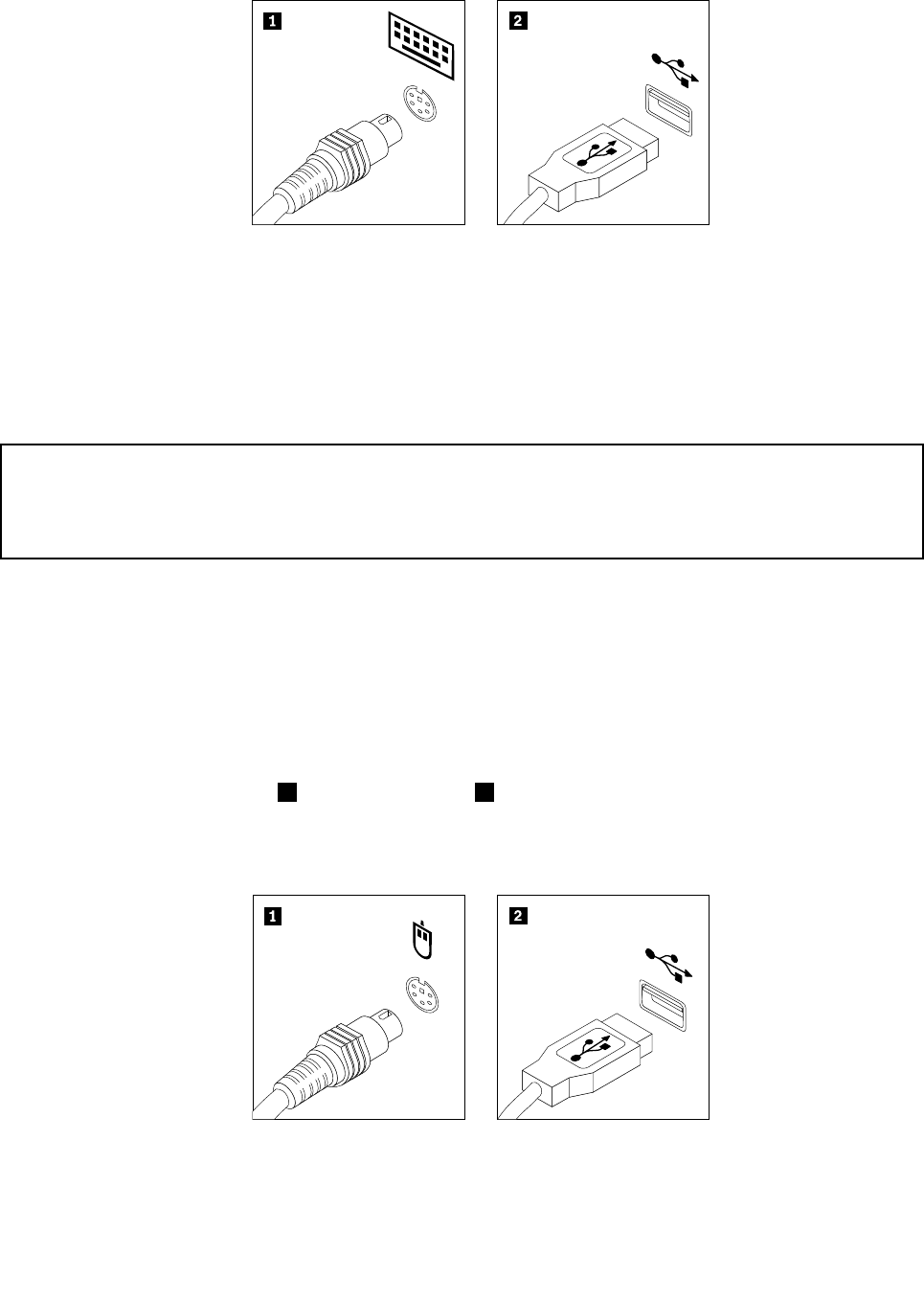 1

2

1

2