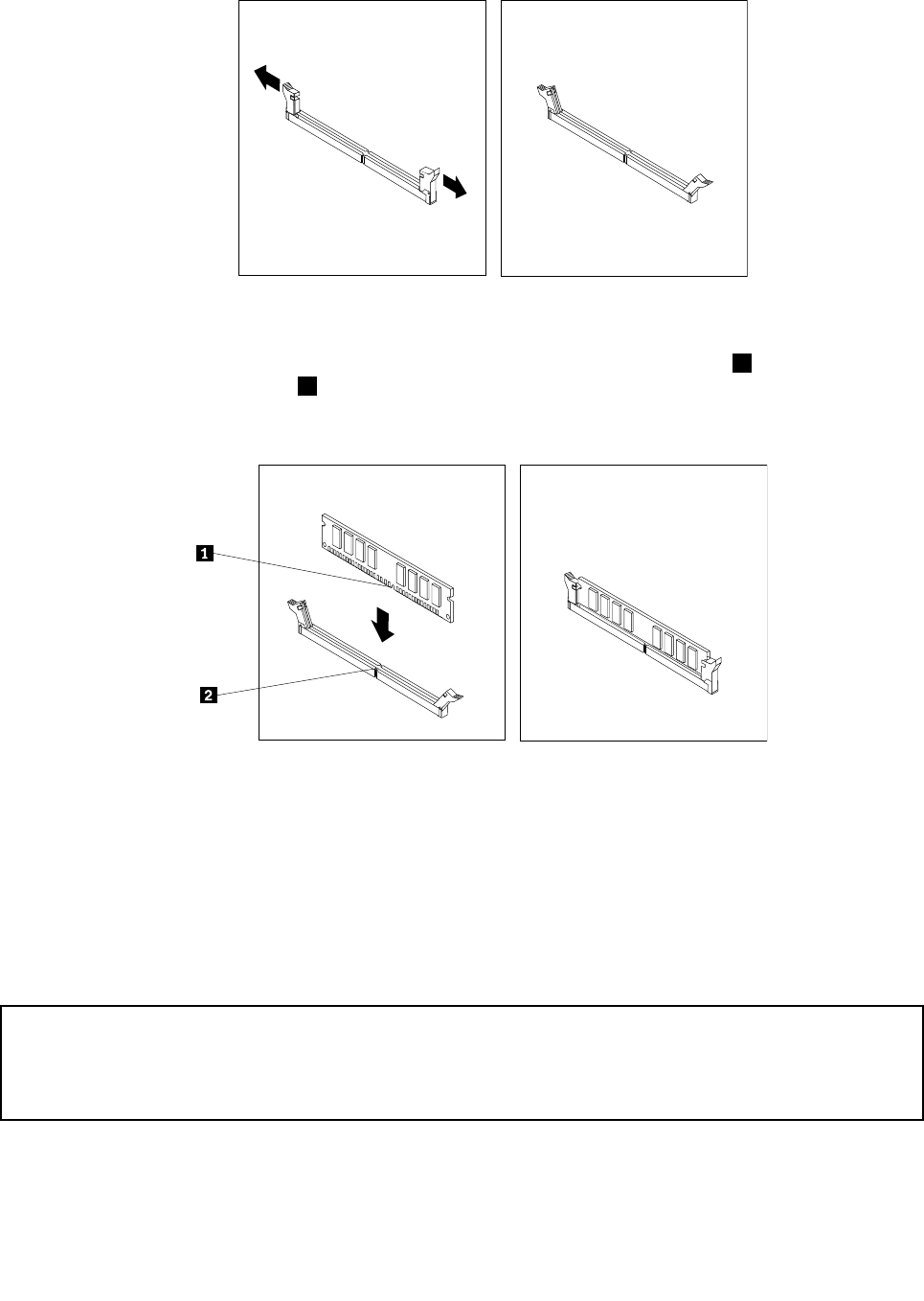 1

2