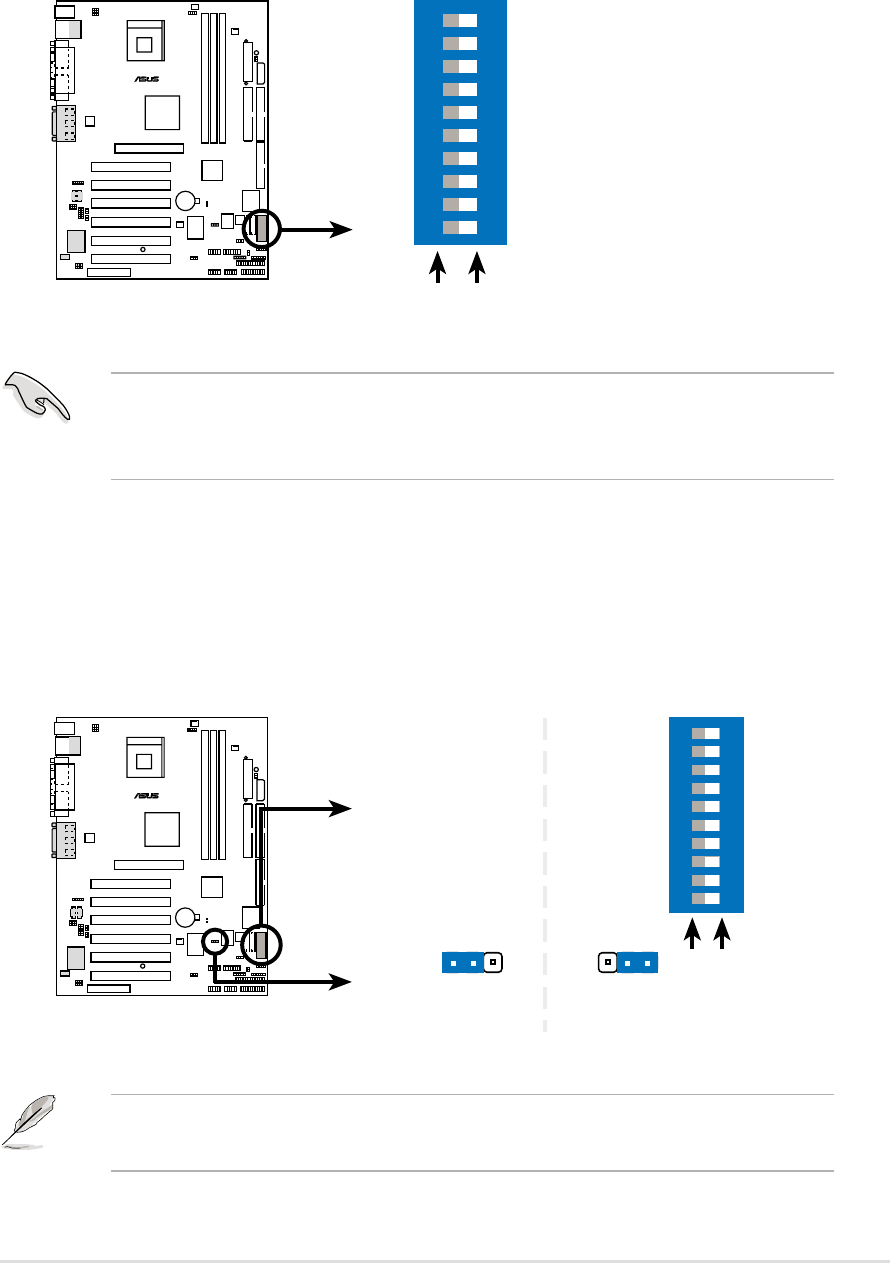 ASUS

ASUS