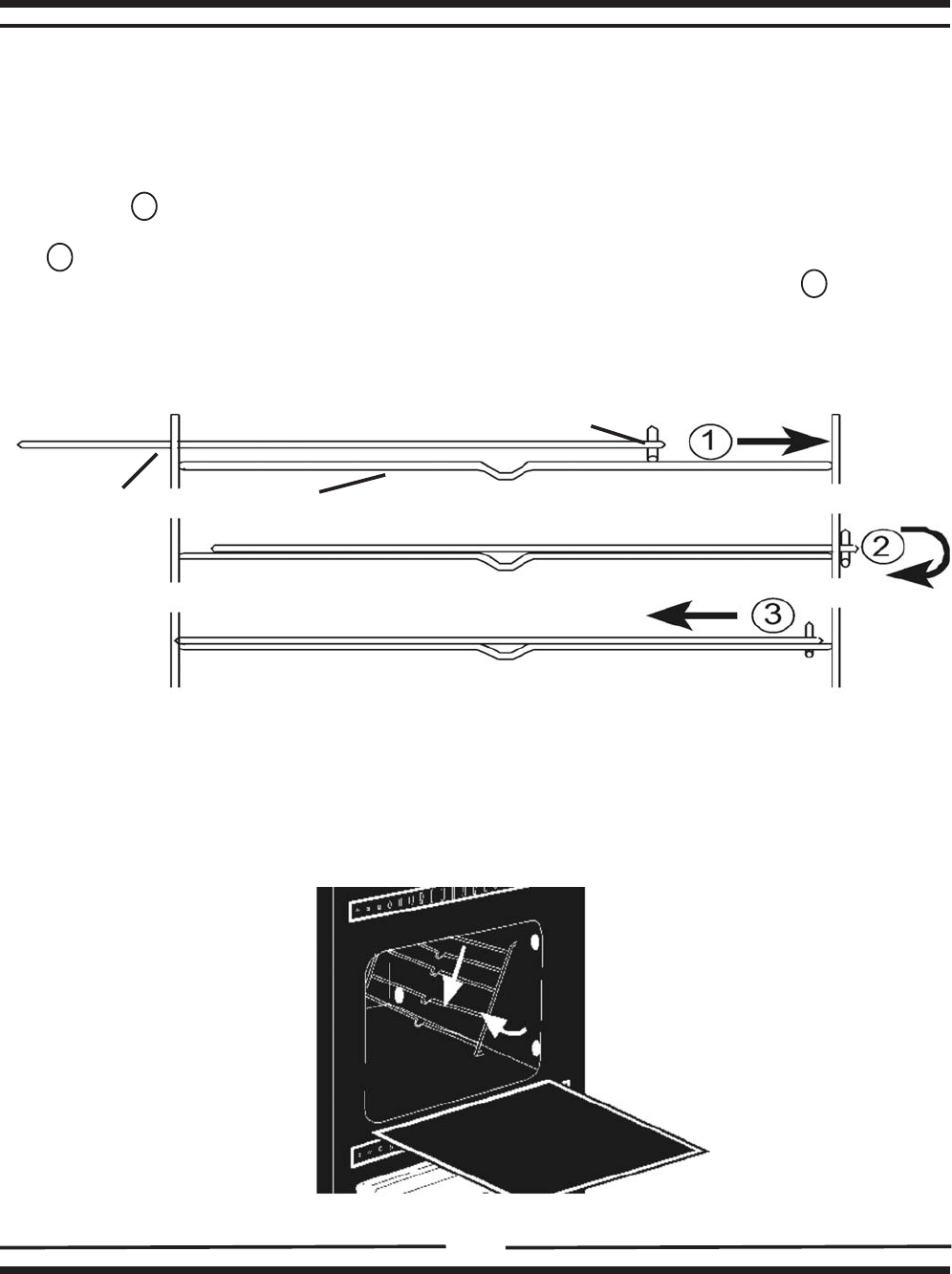 1

2

3