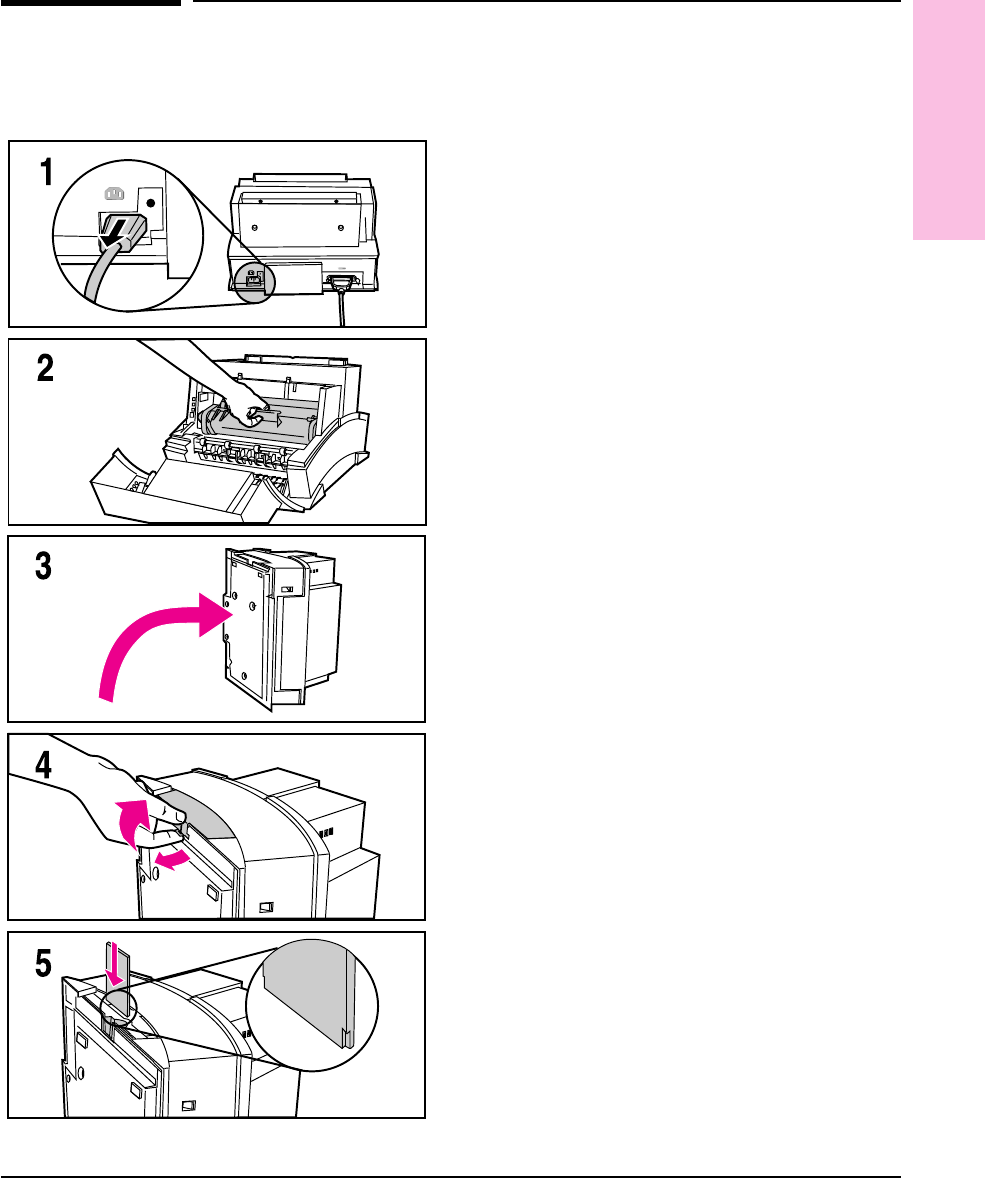 1

2

3

4

5