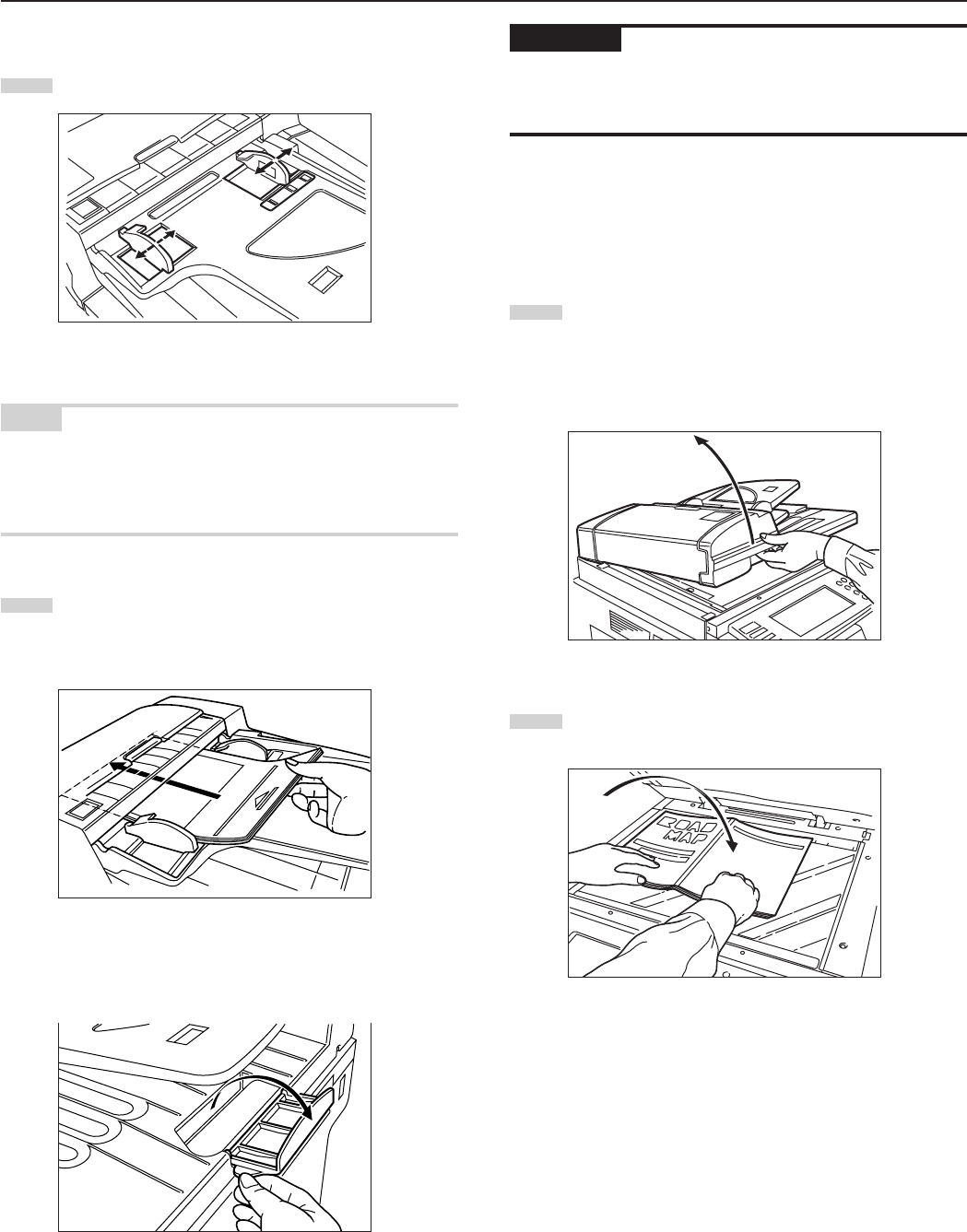 ROAD
MAP