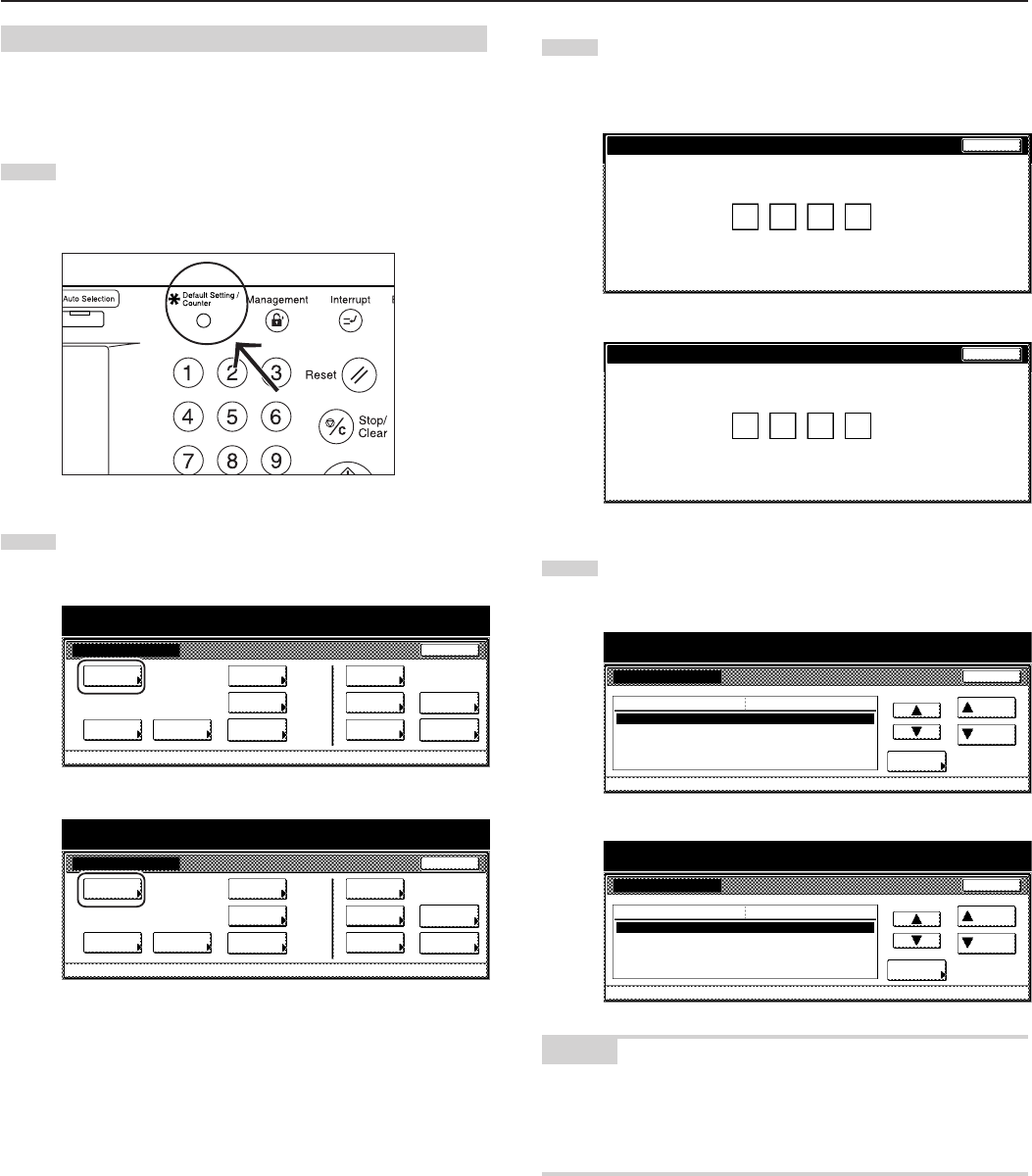 Auto Selection

Default Setting / Counter

Management

Interrupt

1

2

3

Reset

4

5

6

Stop/ Clear

7

8

9