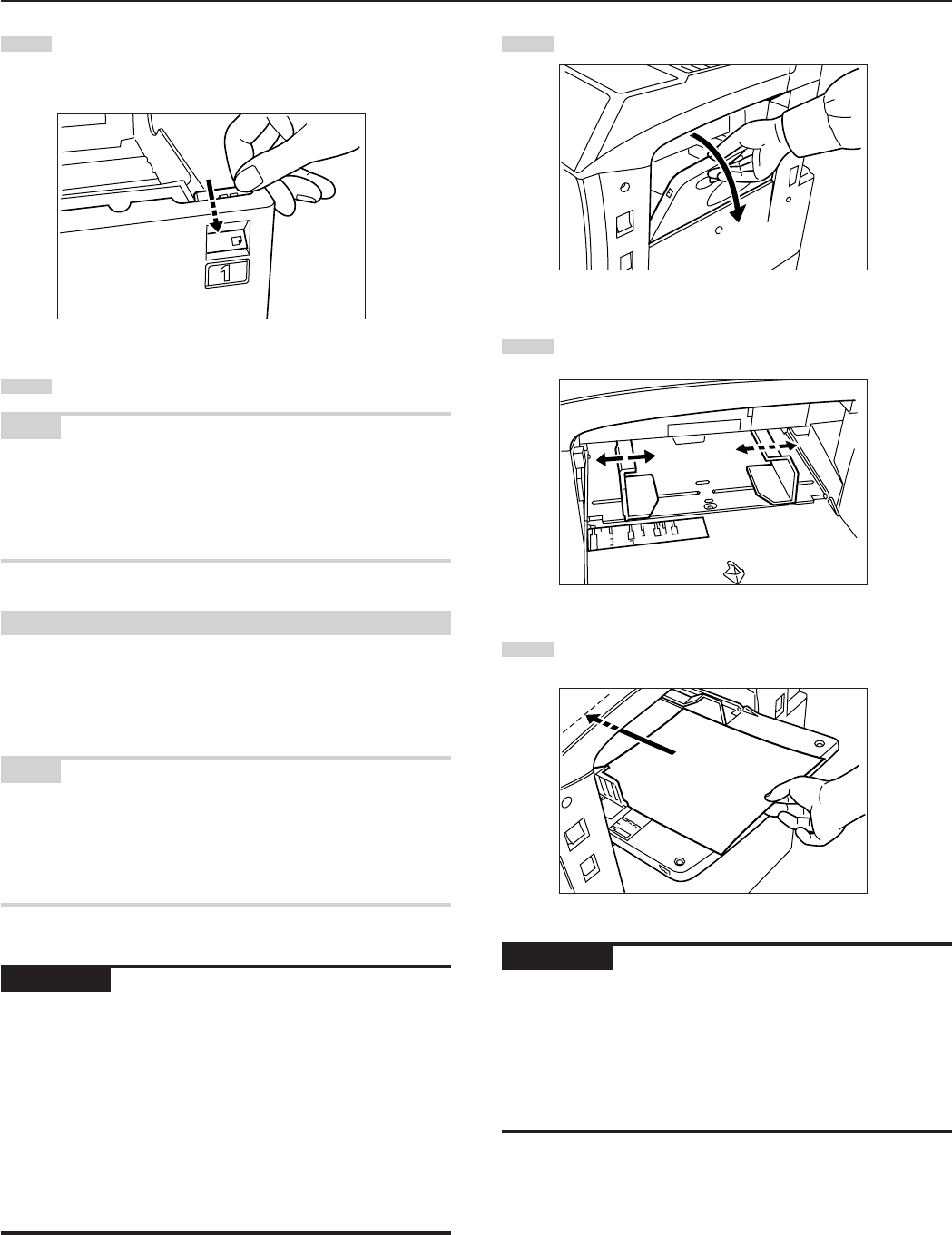 1