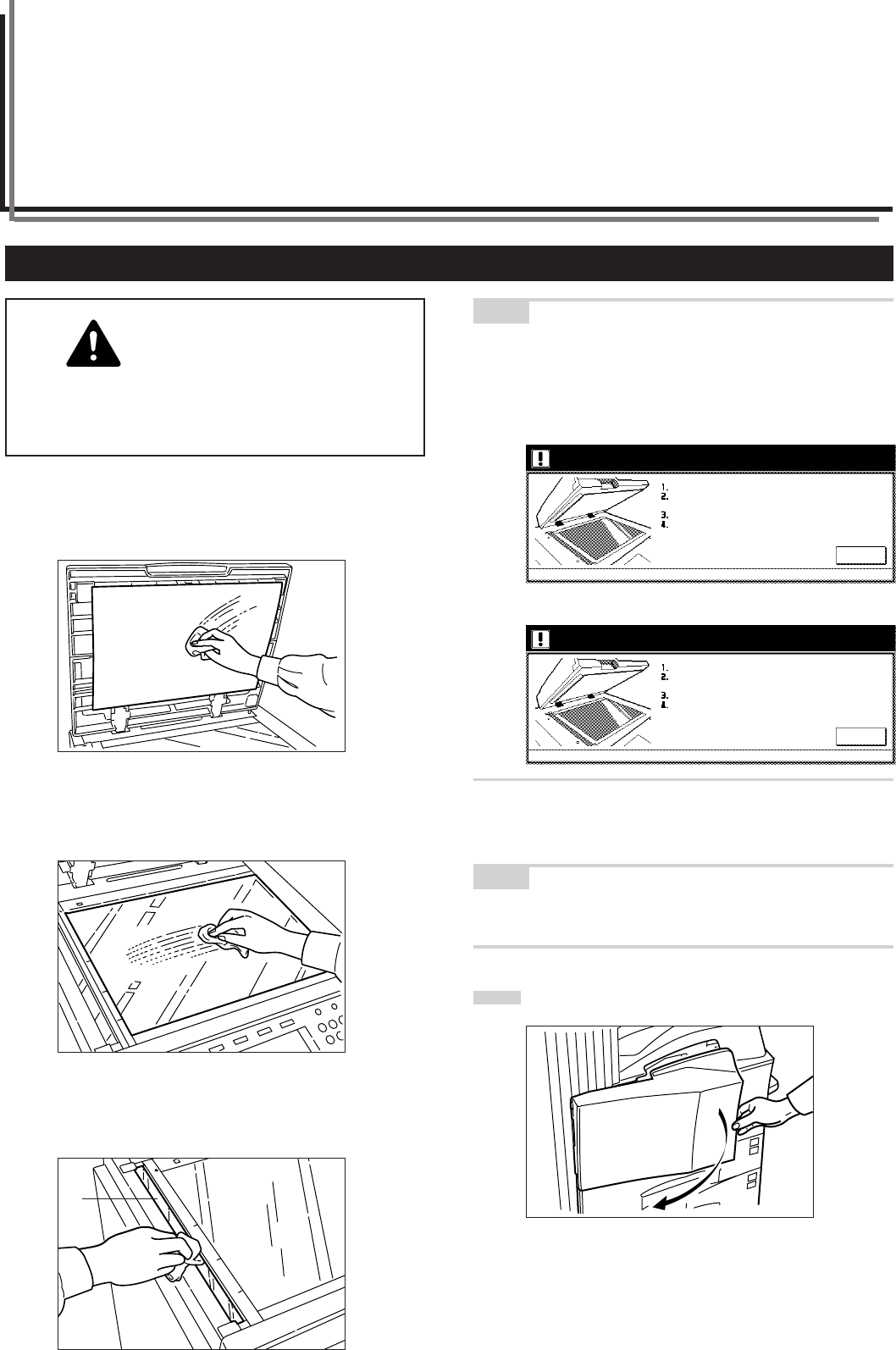 1.
2.
3.
4.

1.
2.
3.
4.