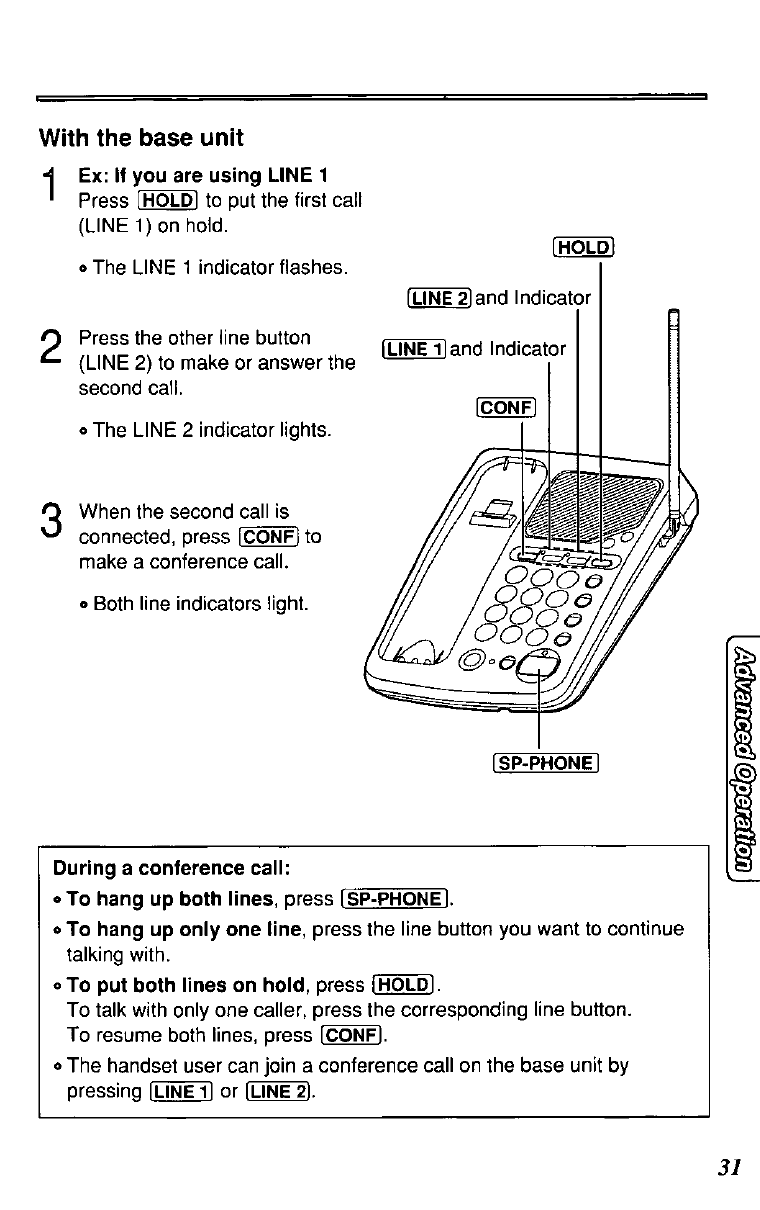 With the base unit

1 Ex: If you are using LINE 1
Press HOLD to put the first call (LINE 1) on hold.

• The LINE 1 indicator flashes.

2 Press the other line button (LINE 2) to make or answer the second call.

• The LINE 2 indicator lights.

3 When the second call is connected, press CONF to make a conference call.

• Both line indicators light.

HOLD

LINE 2 and Indicator

LINE 1 and Indicator

CONF

SP-PHONE

Advanced Operation

During a conference call:
• To hang up both lines, press SP-PHONE.
• To hang up only one line, press the line button you want to continue talking with.
• To put both lines on hold, press HOLD.
To talk with only one caller, press the corresponding line button.
To resume both lines, press CONF.
• The handset user can join a conference call on the base unit by pressing LINE 1 or LINE 2.

31