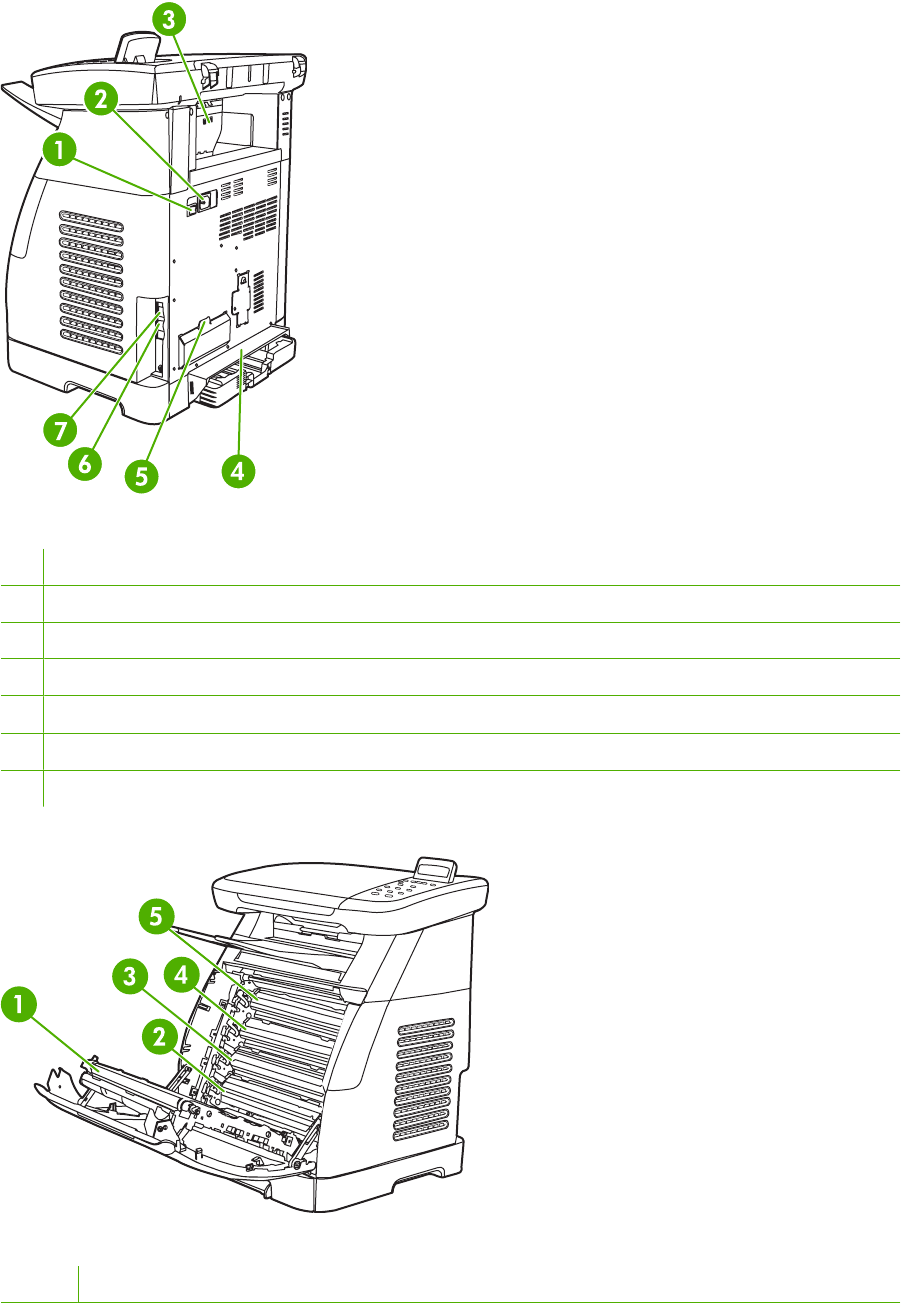 3
2
1
7
6
5
4

5
4
3
2
1