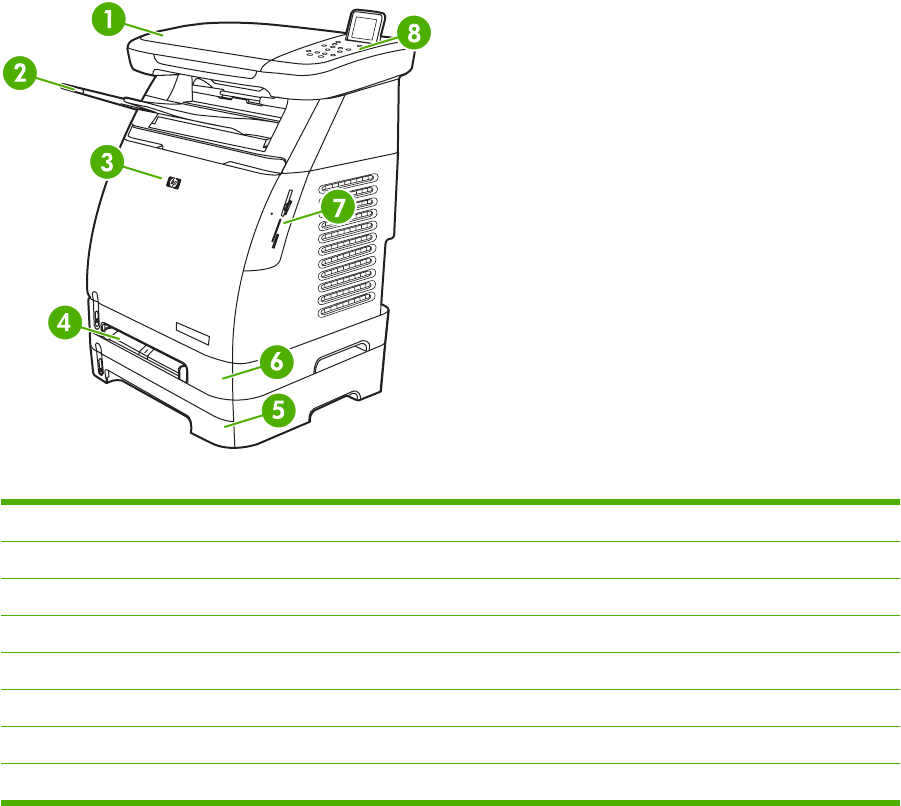 1
2
3
4
5
6
7
8