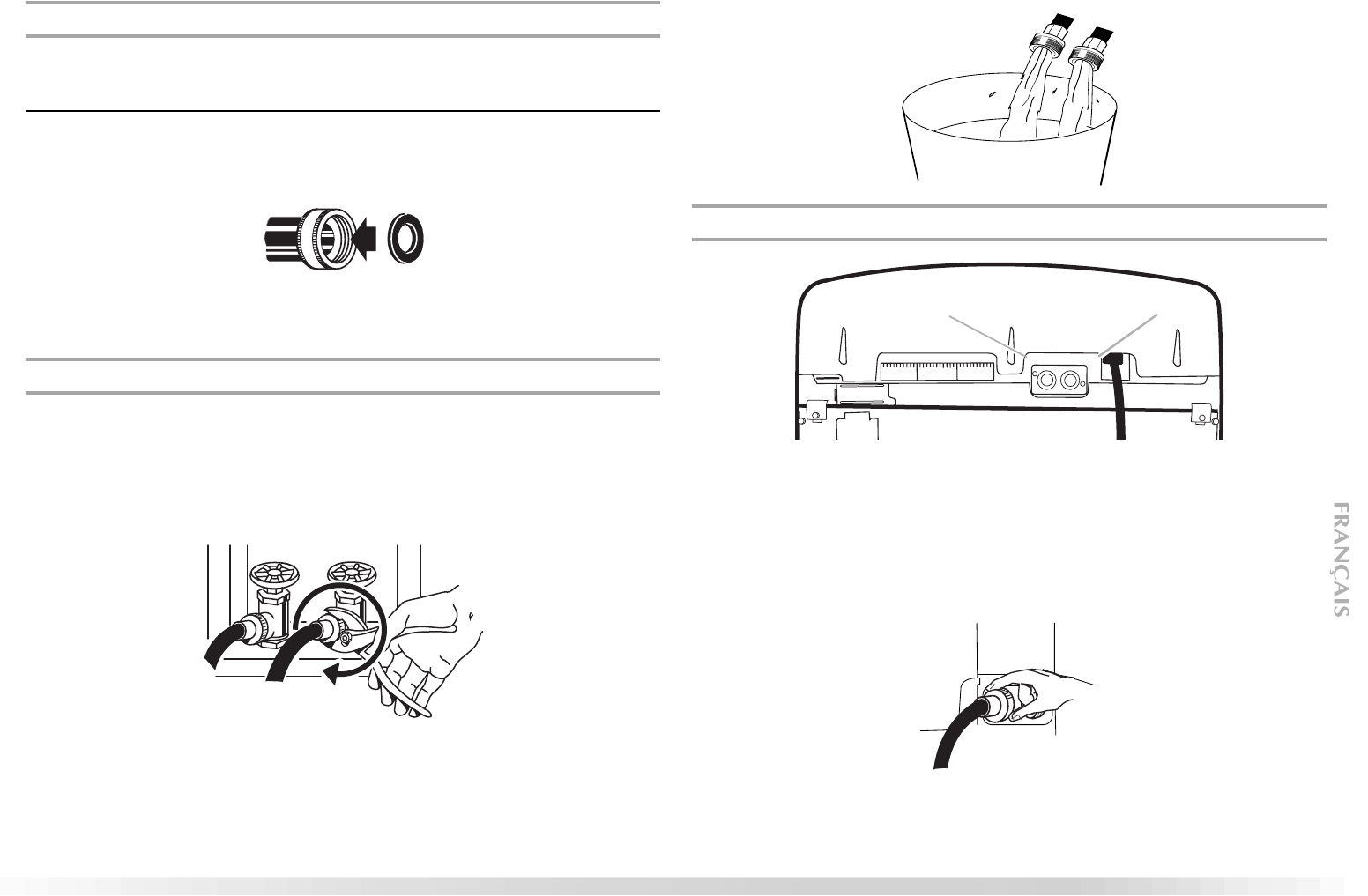 FRANÇAIS