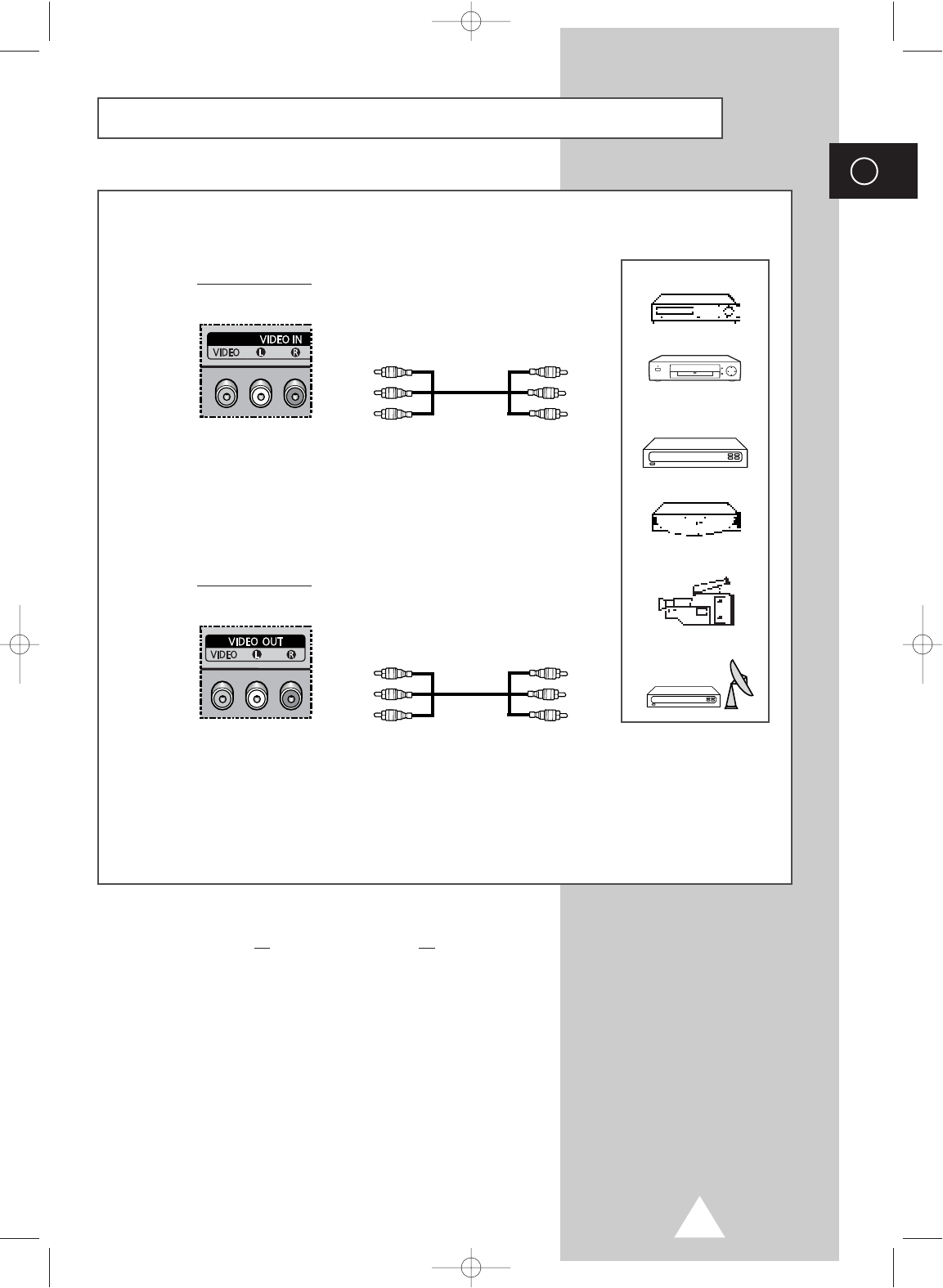 VIDEO IN
VIDEO L R

VIDEO OUT
VIDEO L R