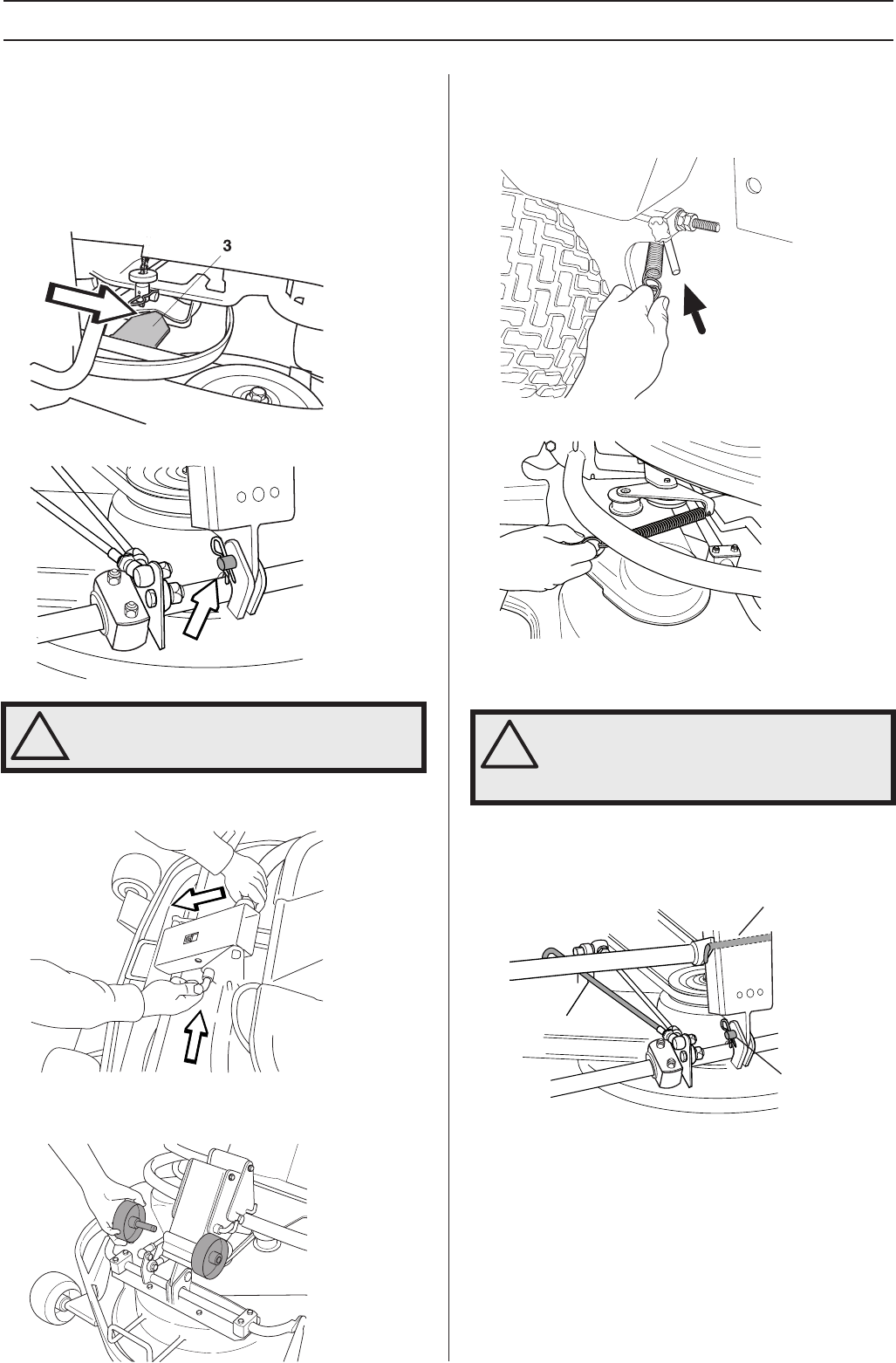 3