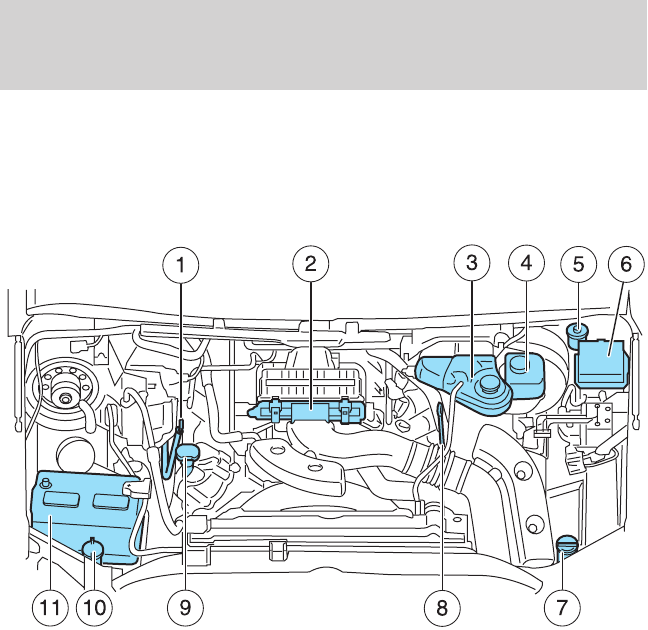 1
2
3
4
5
6
11
10
9
8
7