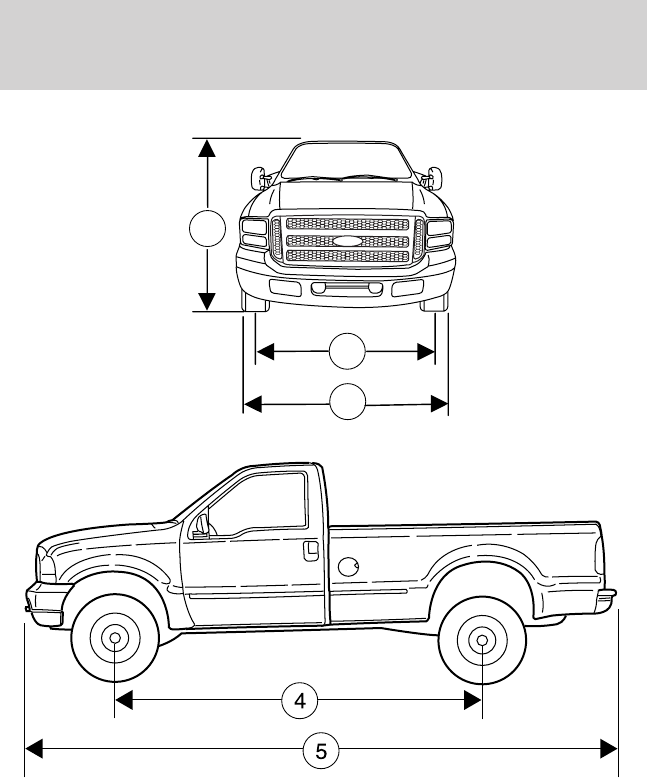 4

5