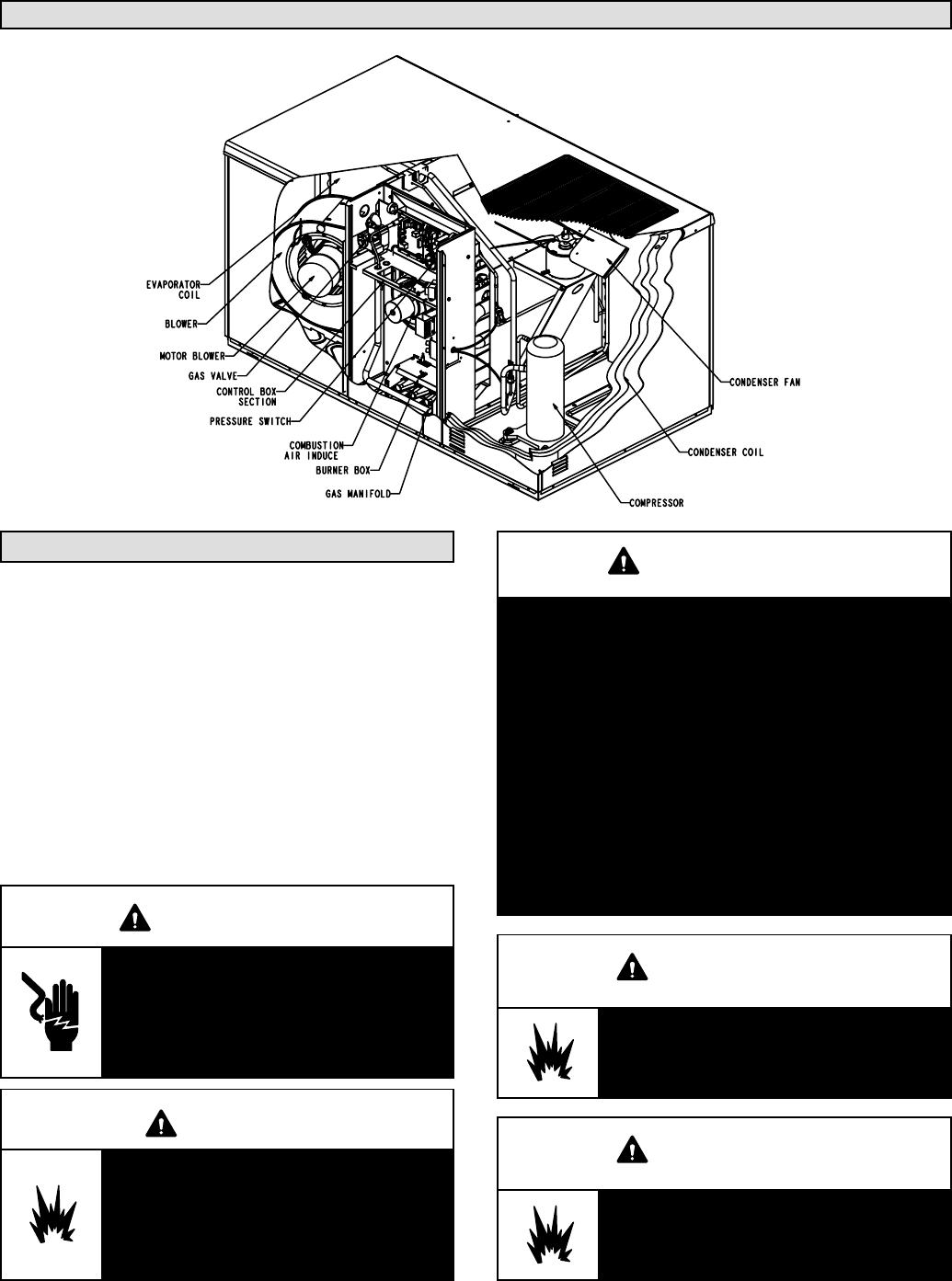 EVAPORATOR COIL

BLOWER

MOTOR BLOWER

GAS VALVE

CONTROL BOX SECTION

PRESSURE SWITCH

COMBUSTION AIR INDUCE

BURNER BOX

GAS MANIFOLD

CONDENSER FAN

CONDENSER COIL

COMPRESSOR