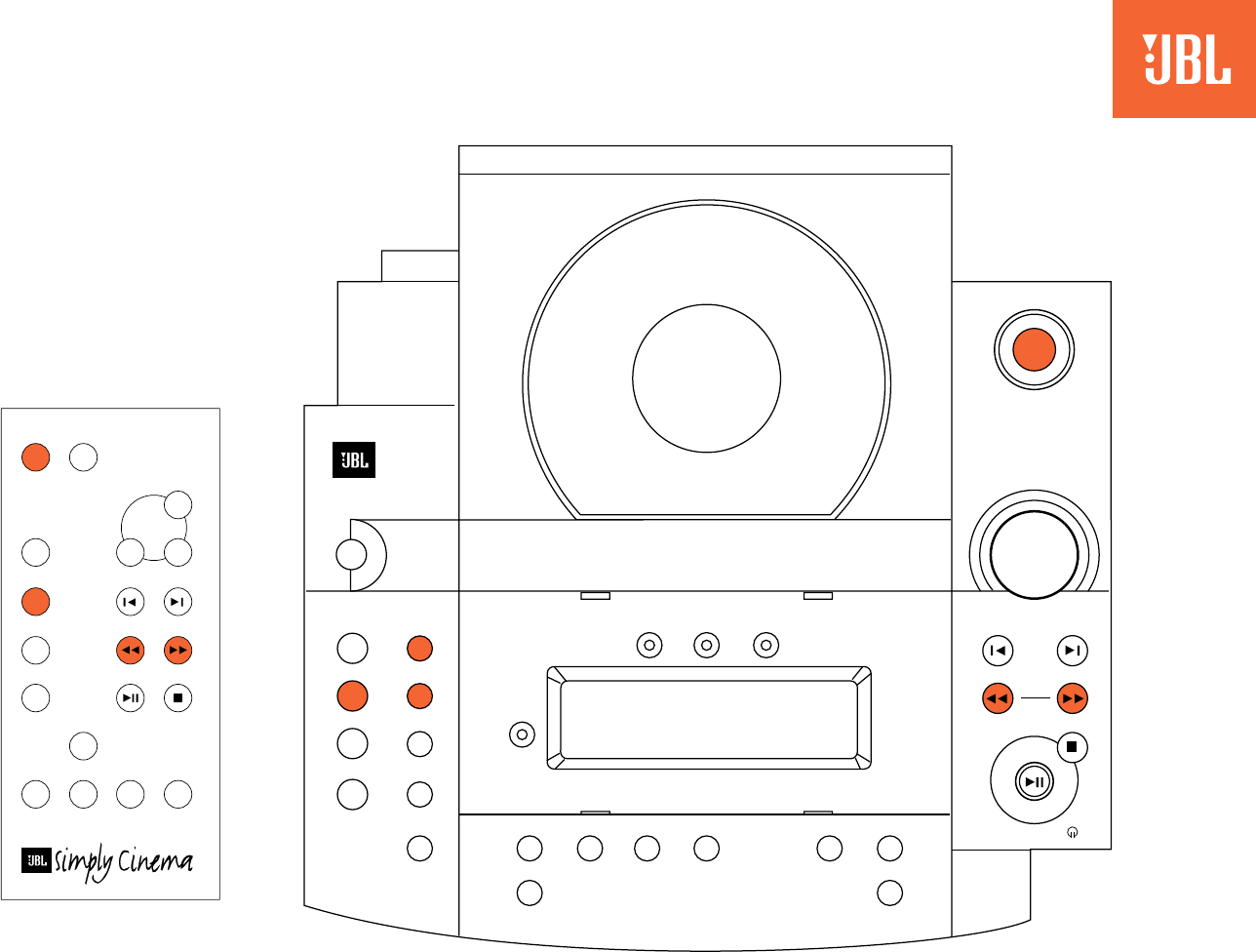 JBL

JBL

JBL simply Cinema