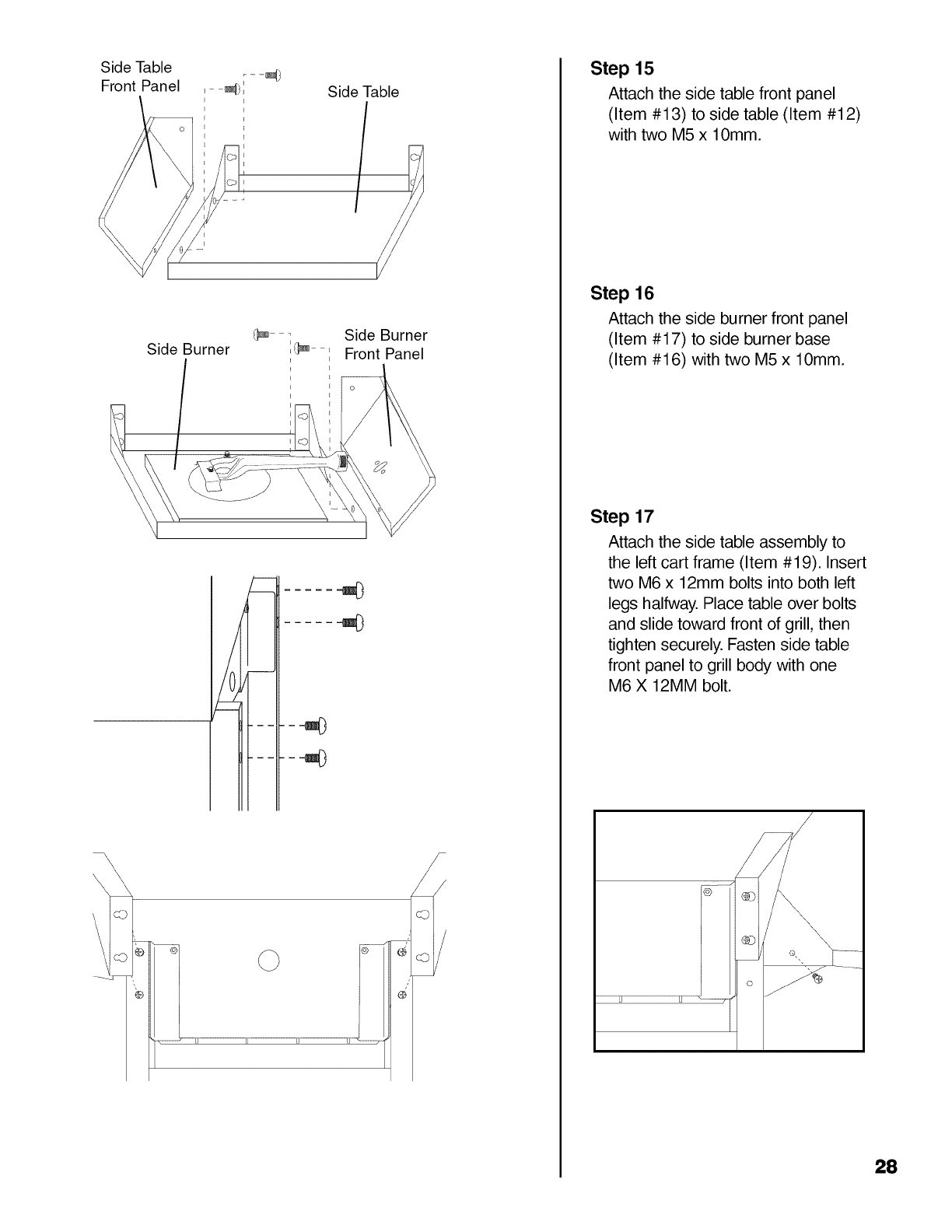 Side Table Front Panel

Side Table

Side Burner

Side Burner Front Panel

Step 15

Attach the side table front panel (Item #13) to side table (Item #12) with two M5 x 10mm.

Step 16

Attach the side burner front panel (Item #17) to side burner base (Item #16) with two M5 x 10mm.

Step 17

Attach the side table assembly to the left cart frame (Item #19). Insert two M6 x 12mm bolts into both left legs halfway. Place table over bolts and slide toward front of grill, then tighten securely. Fasten side table front panel to grill body with one M6 X 12MM bolt.

28