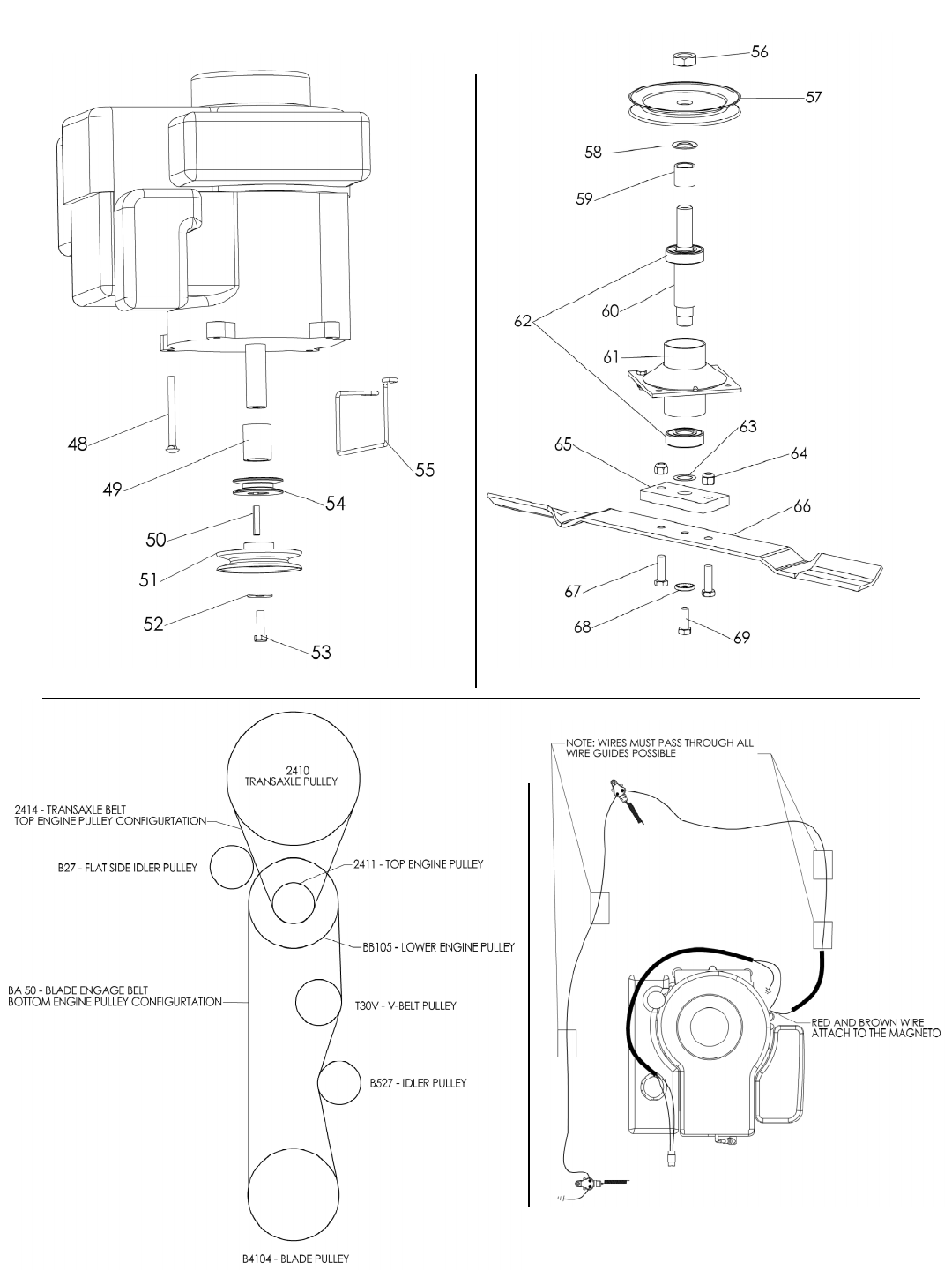 48
49
50
51
52
53
54
55

56
57
58
59
60
61
62
63
64
65
66
67
68
69

2410
TRANSAXLE PULLEY
2414 - TRANSAXLE BELT
TOP ENGINE PULLEY CONFIGURTATION
B27 - FLAT SIDE IDLER PULLEY
2411 - TOP ENGINE PULLEY
BB105 - LOWER ENGINE PULLEY
BA 50 - BLADE ENGAGE BELT
BOTTOM ENGINE PULLEY CONFIGURTATION
T30V - V-BELT PULLEY
B527 - IDLER PULLEY
B4104 - BLADE PULLEY

NOTE: WIRES MUST PASS THROUGH ALL WIRE GUIDES POSSIBLE
RED AND BROWN WIRE ATTACH TO THE MAGNETO