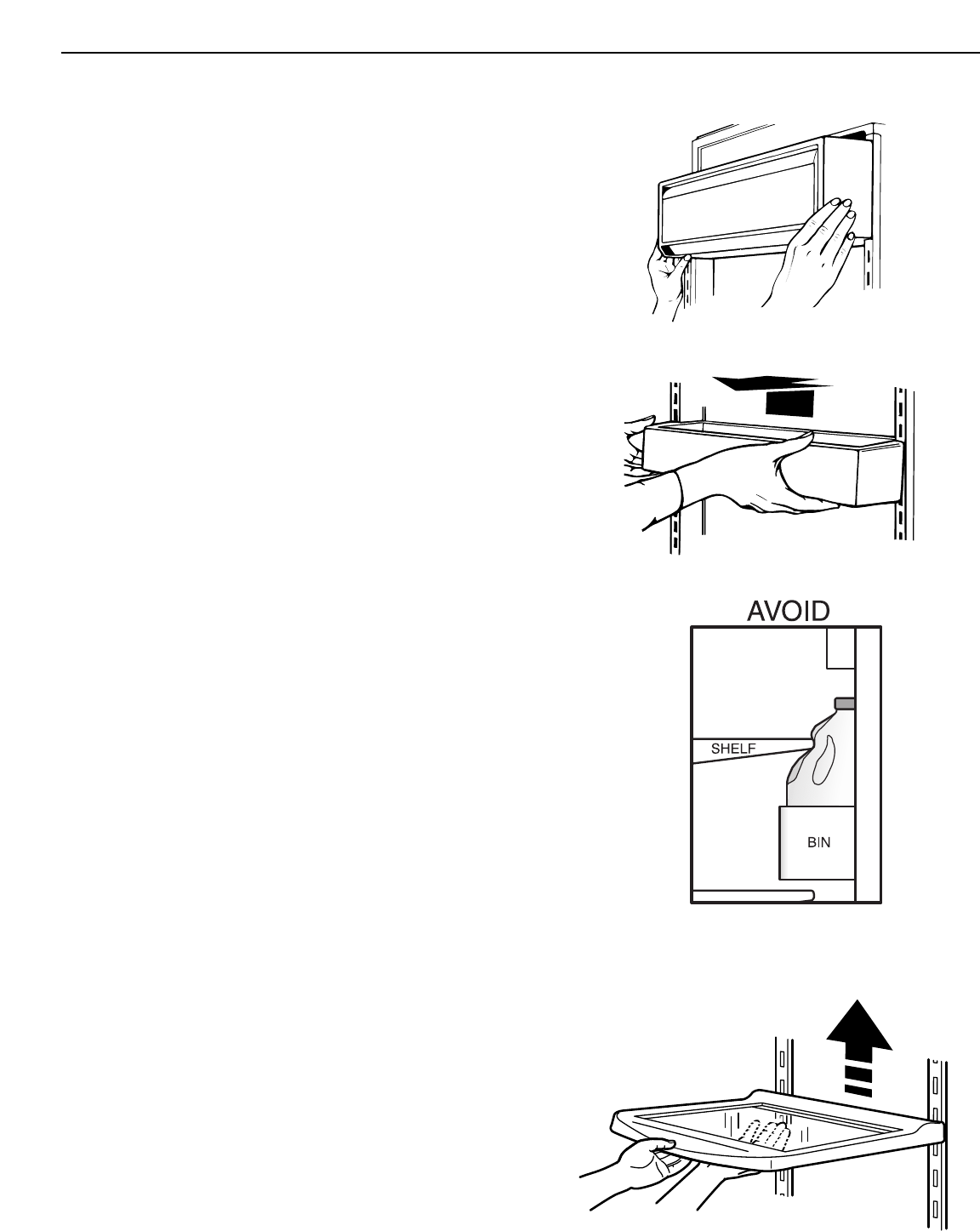 AVOID

SHELF

BIN