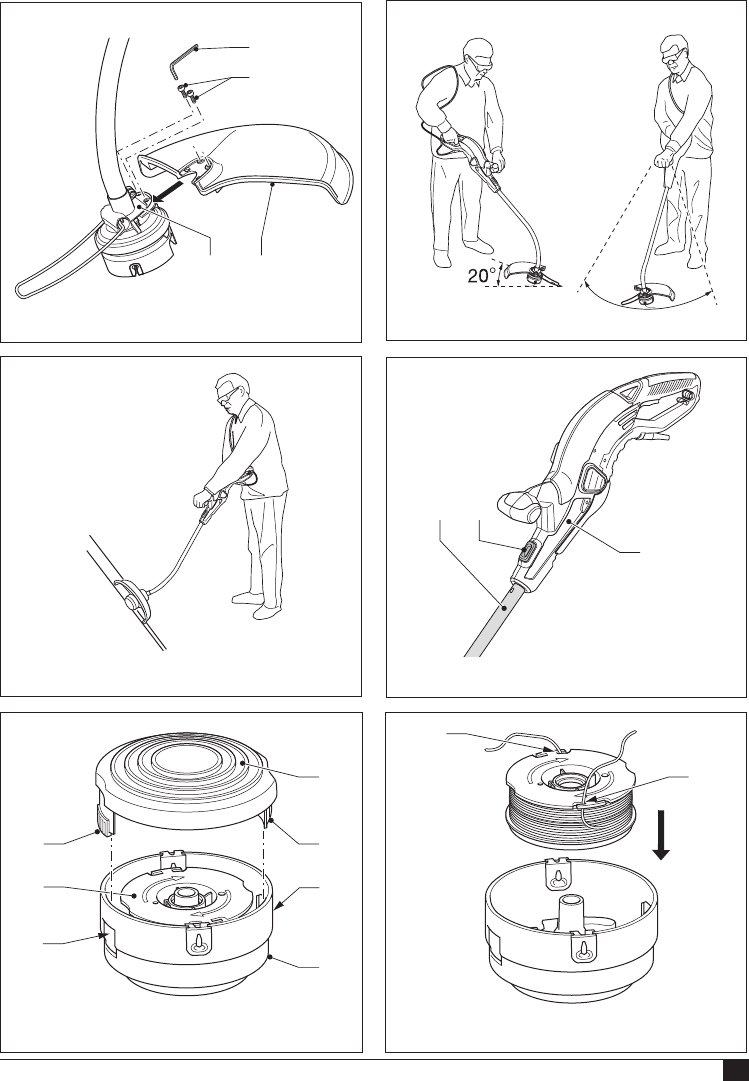 20°