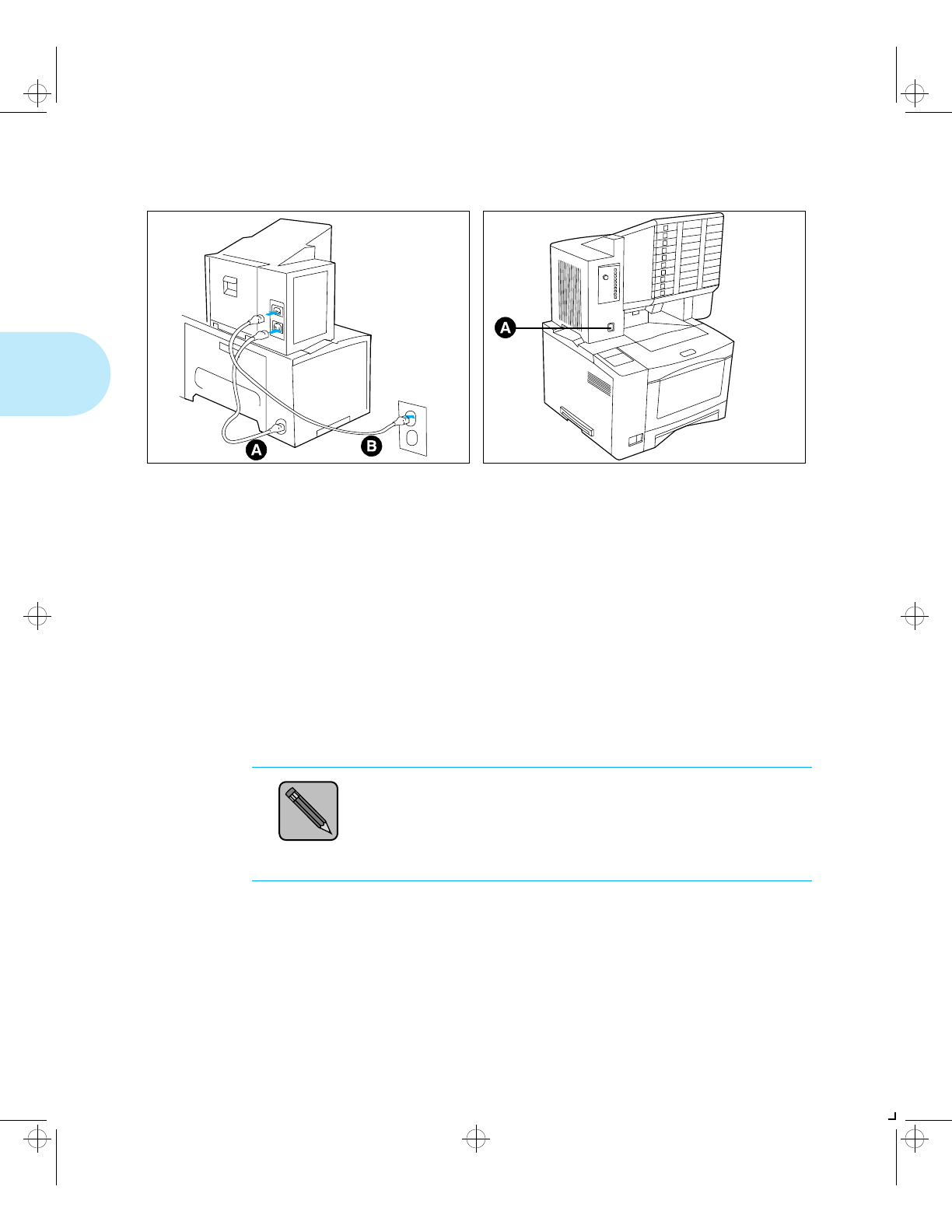 A

B

A