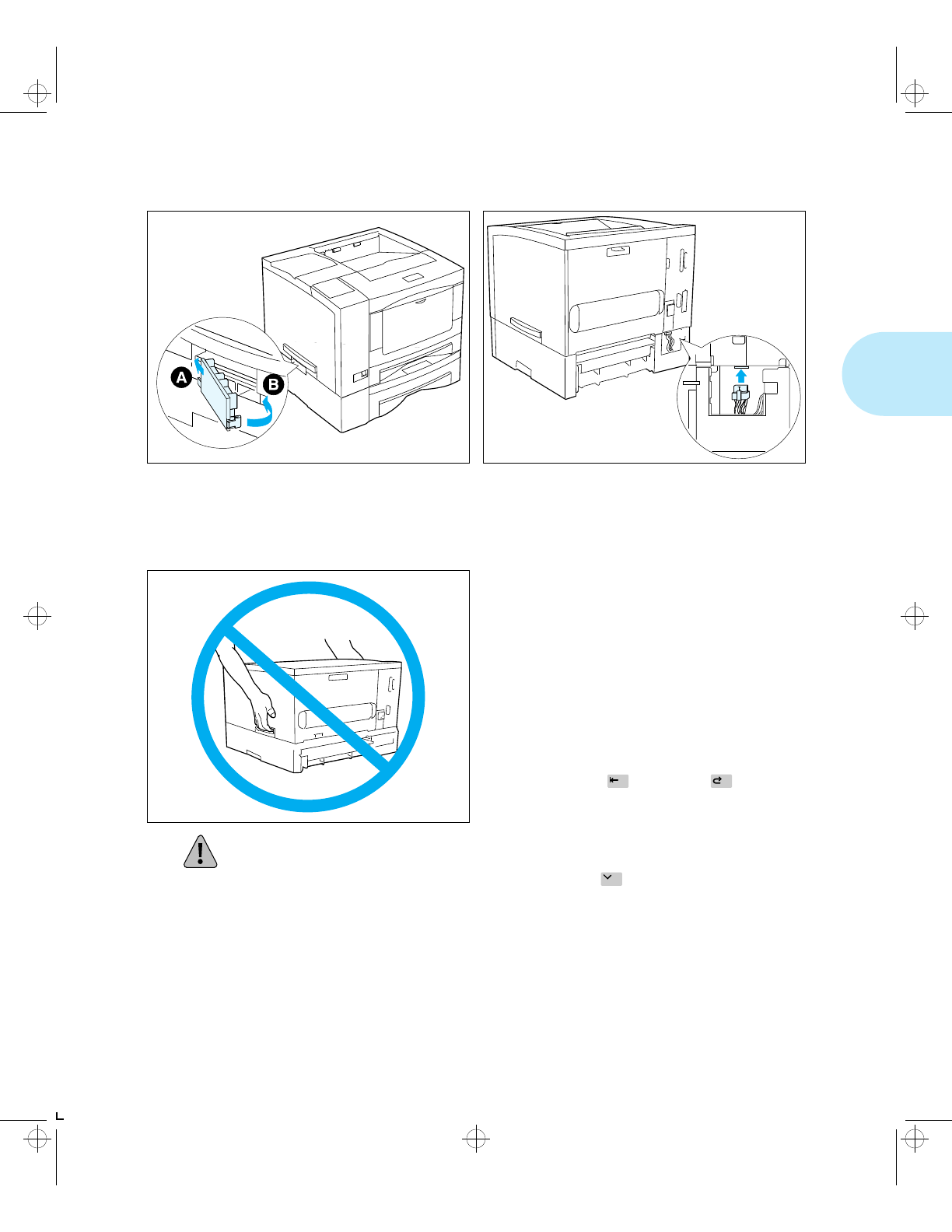 A

B