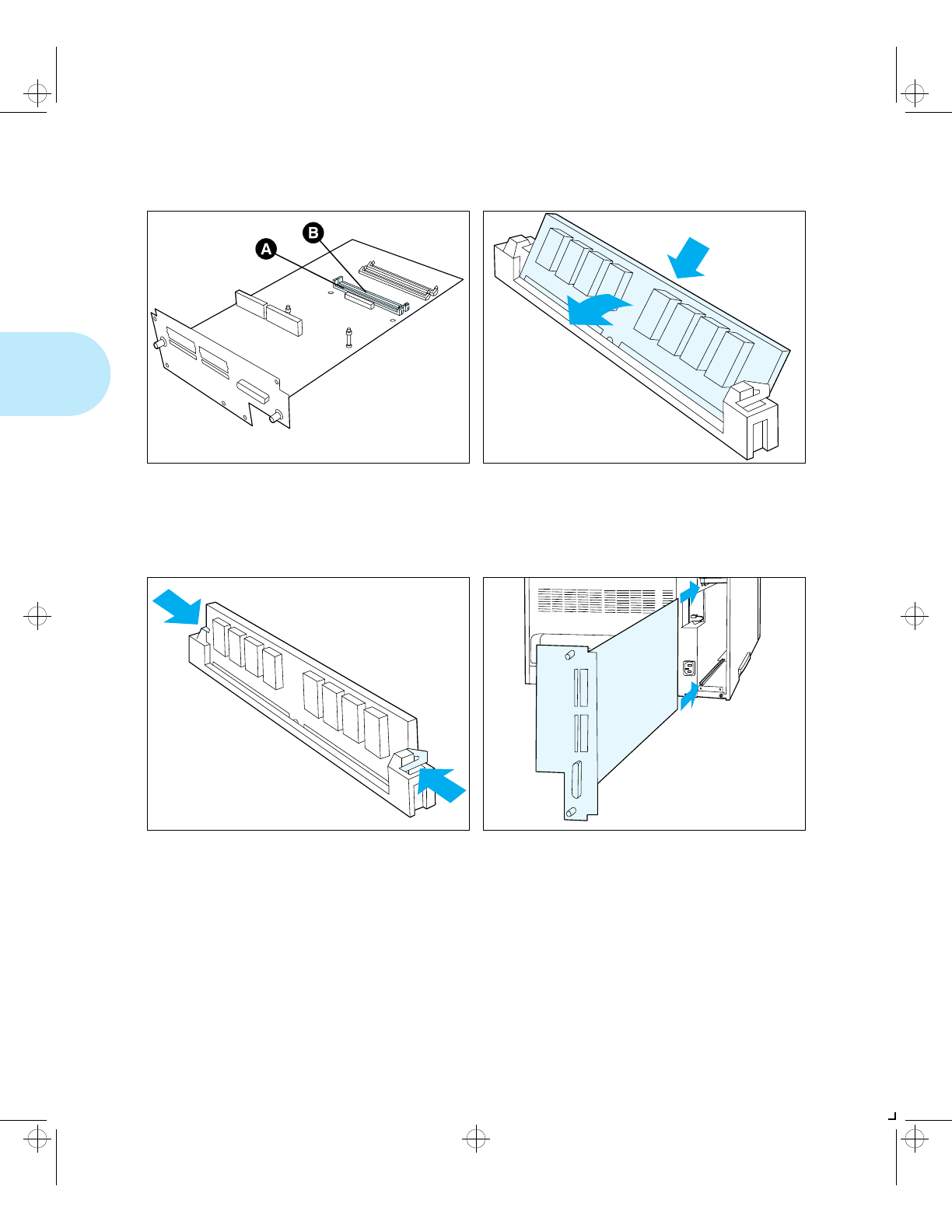 A
B