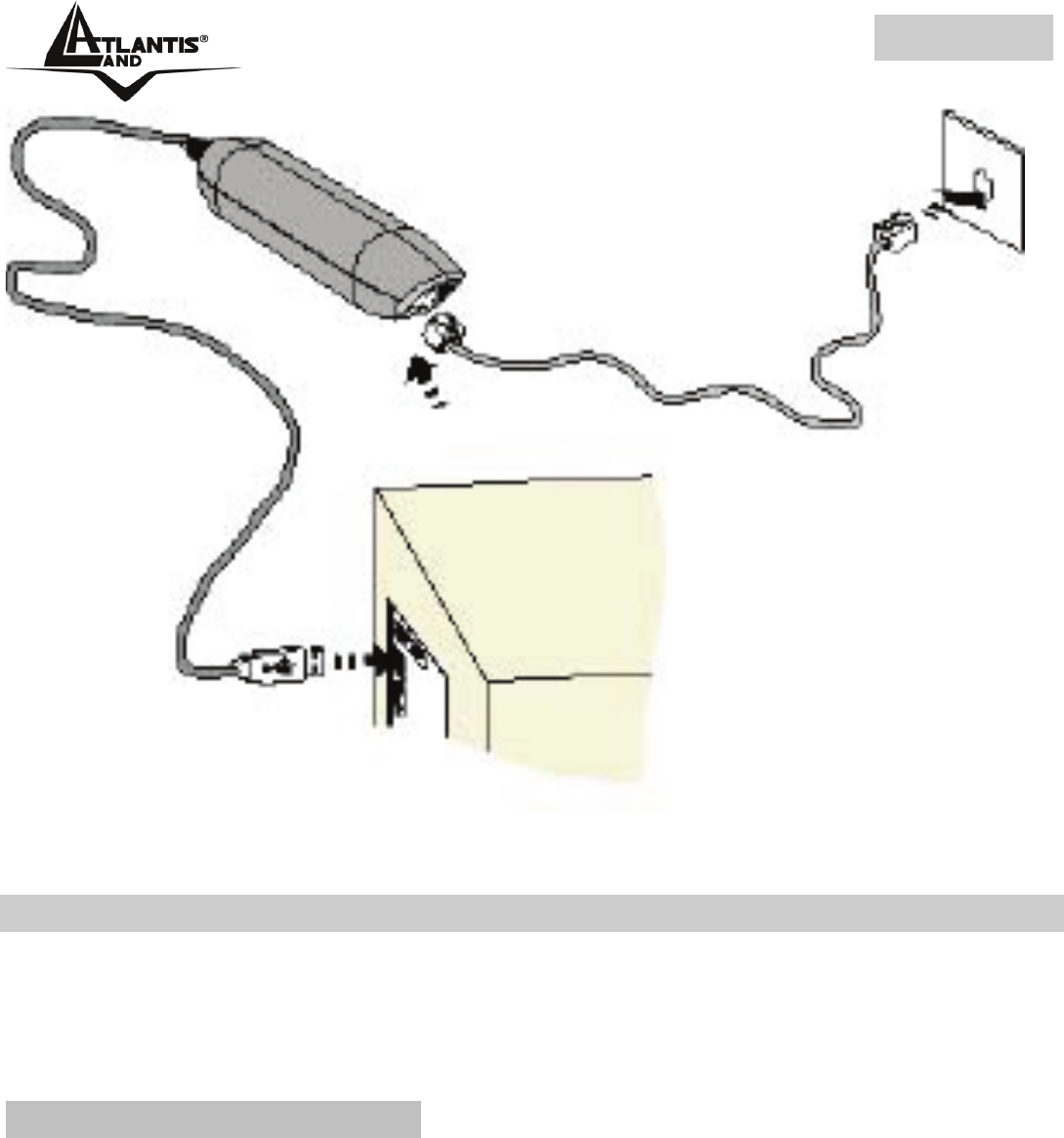 ATLANTIS® LAND