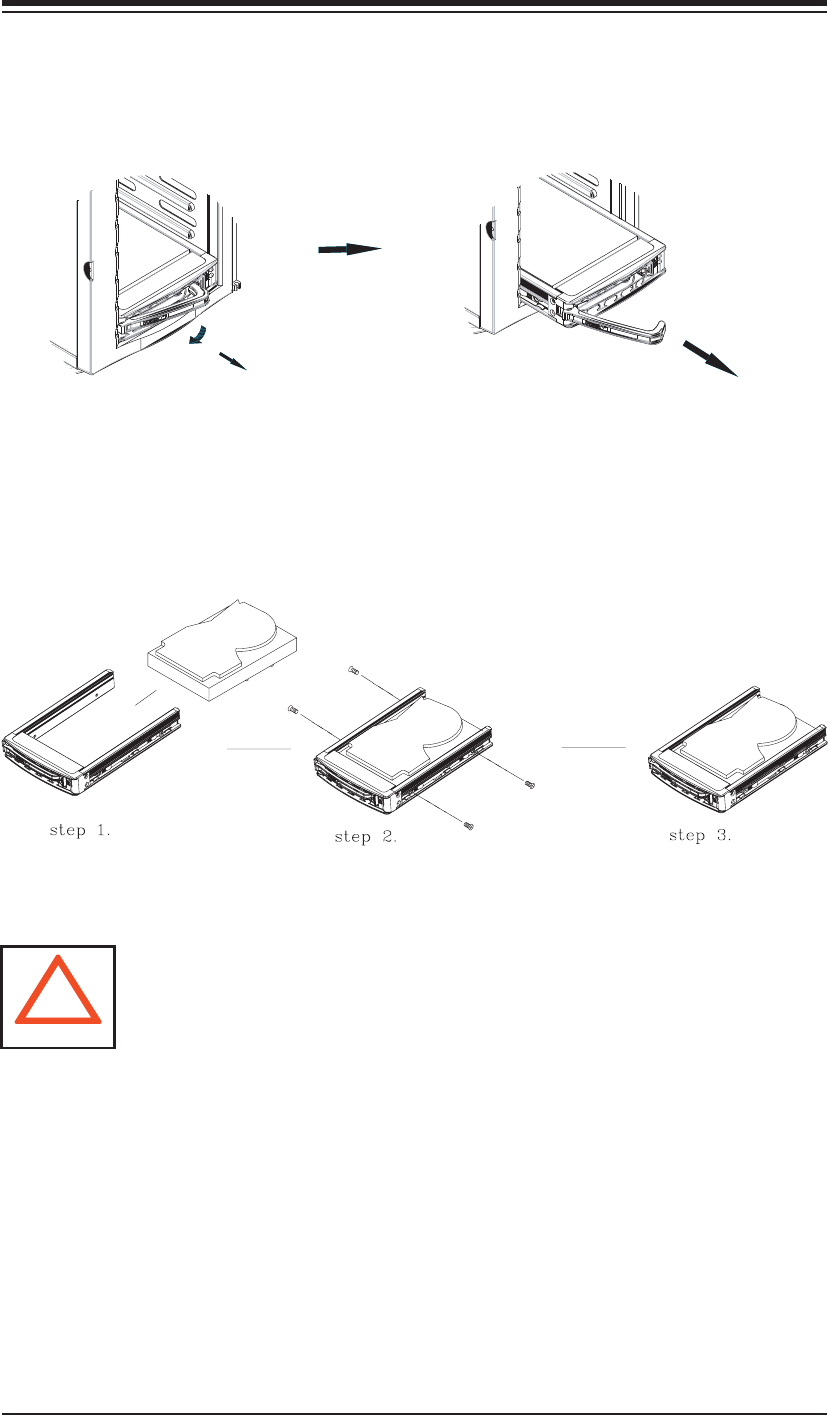 step 1.

step 2.

step 3.