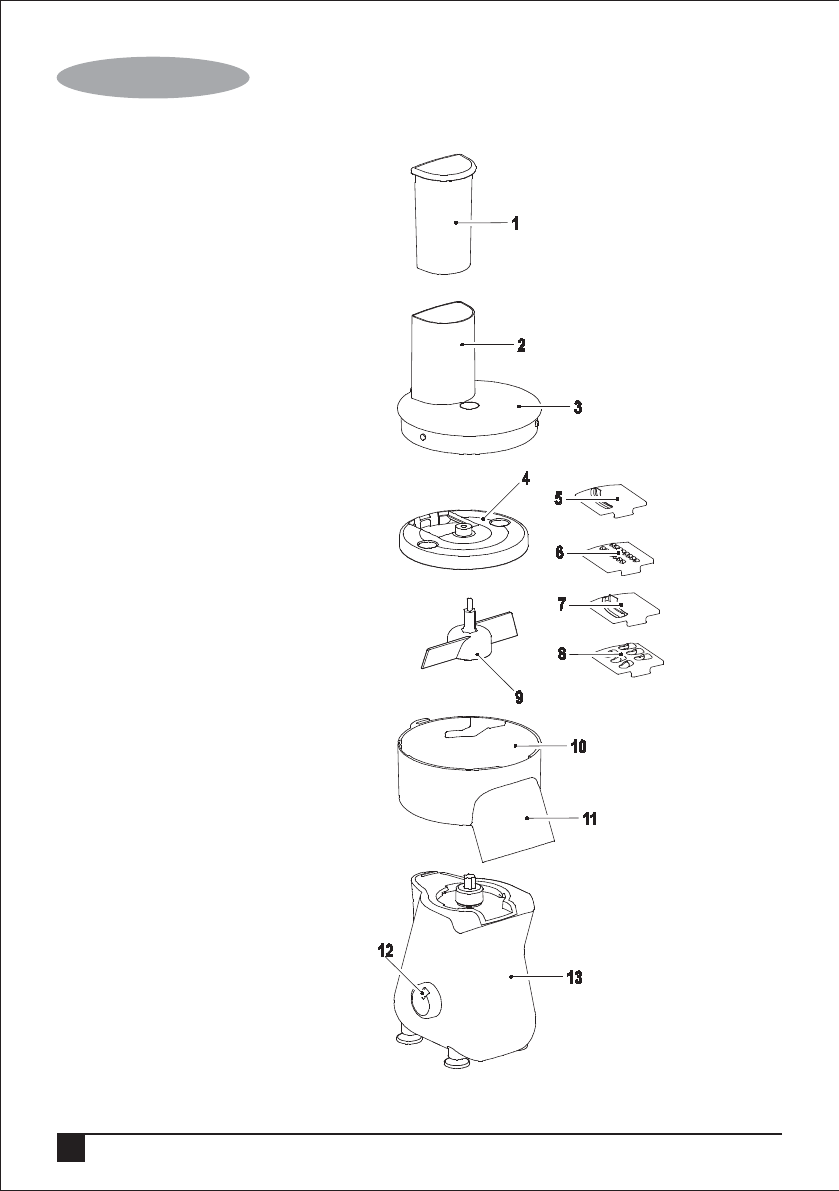 1

2

3

4

5

6

7

8

9

10

11

12

13