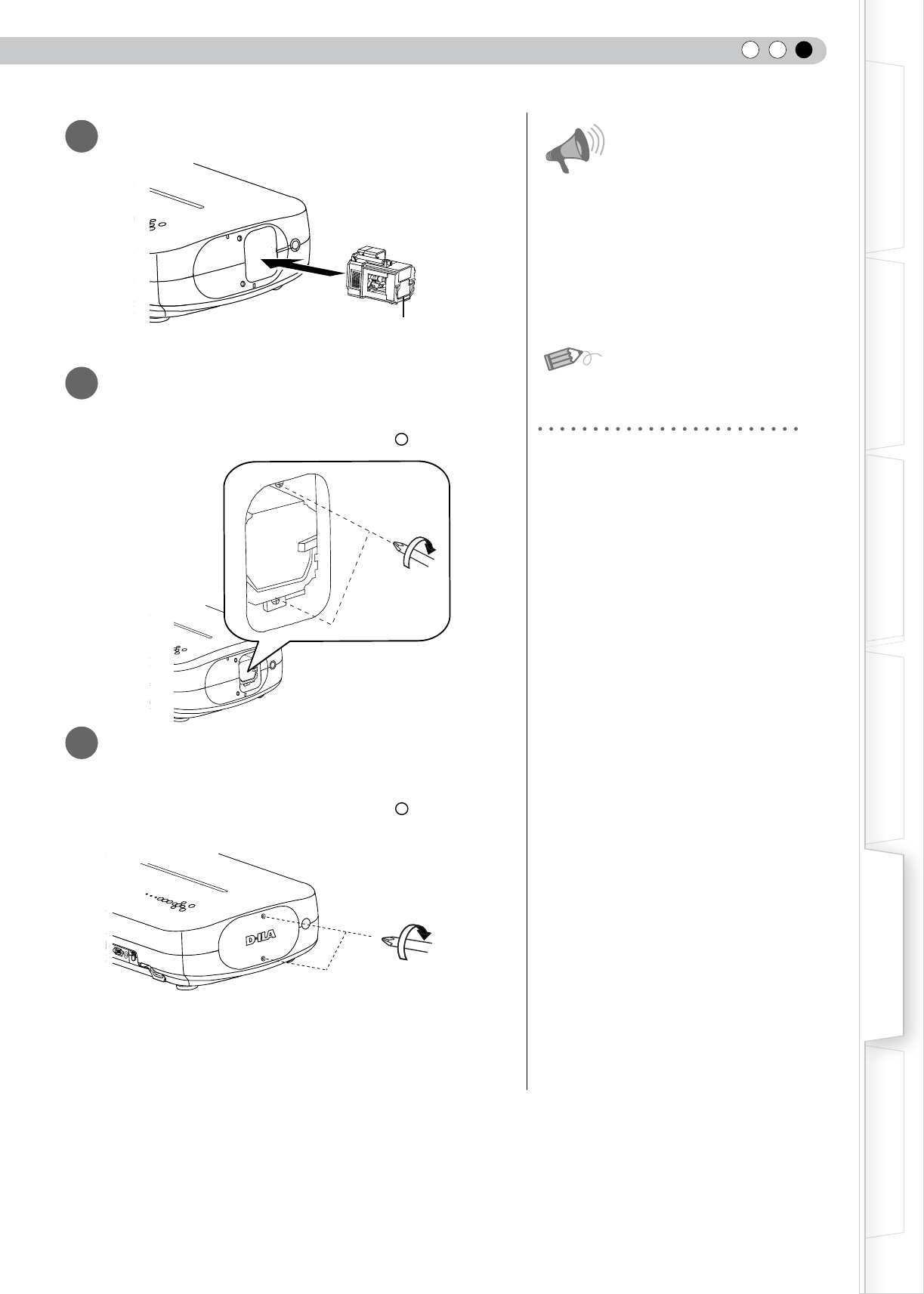 D-ILA