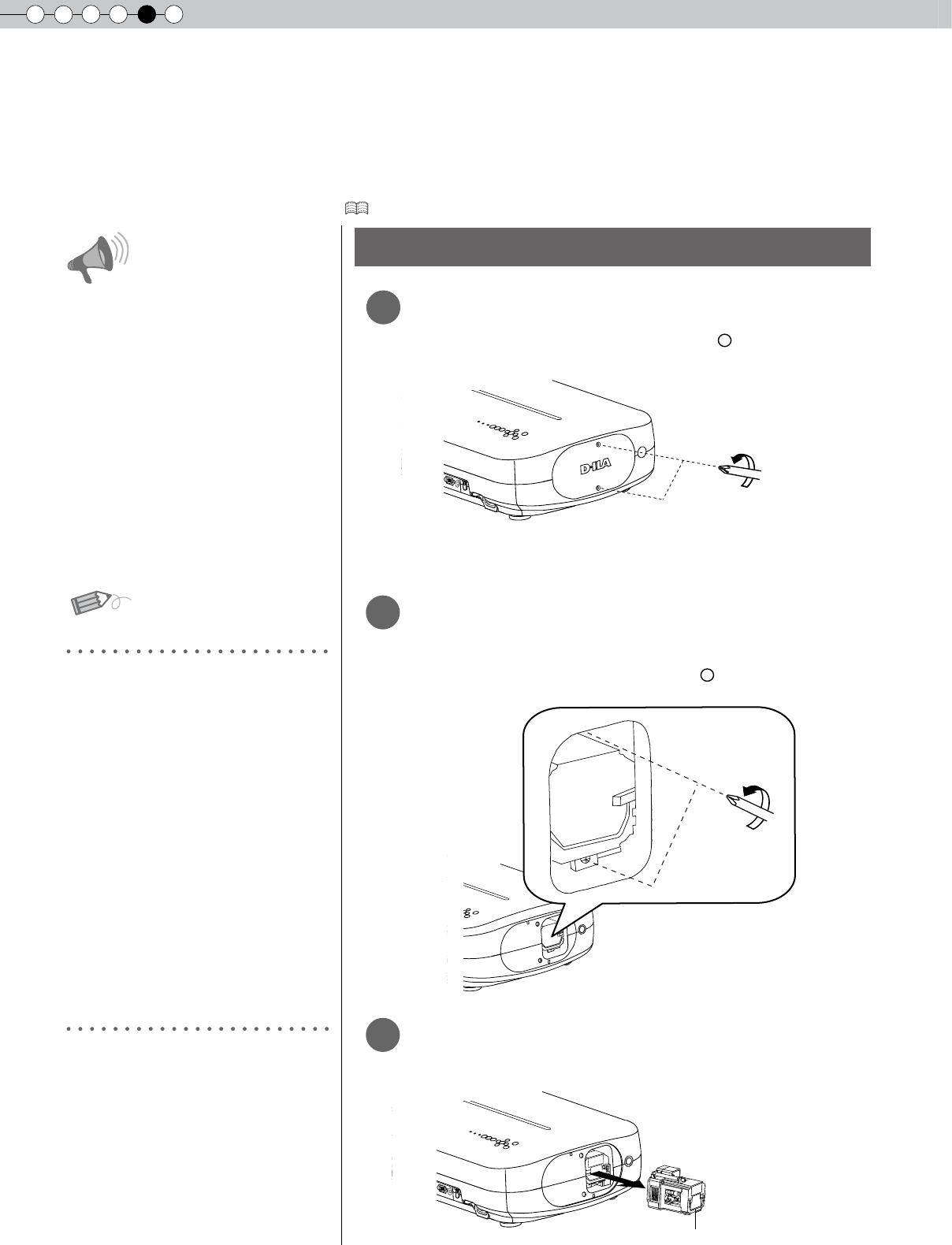 D-ILA