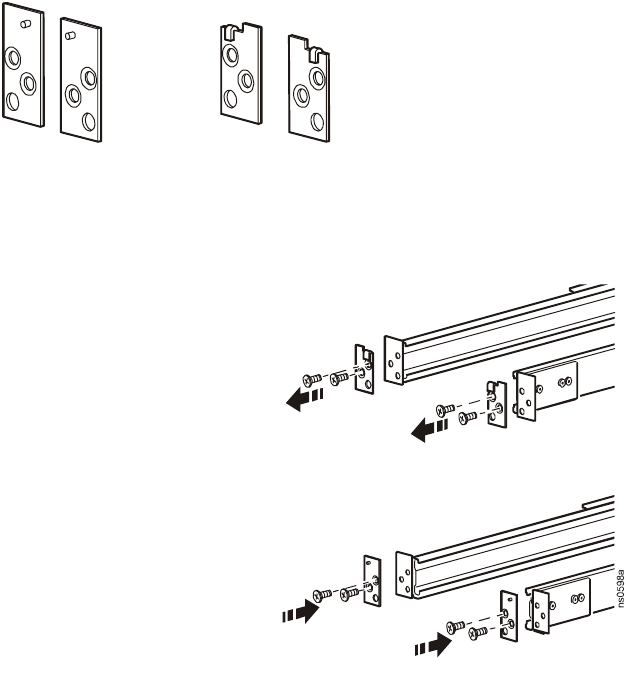 ns0598a