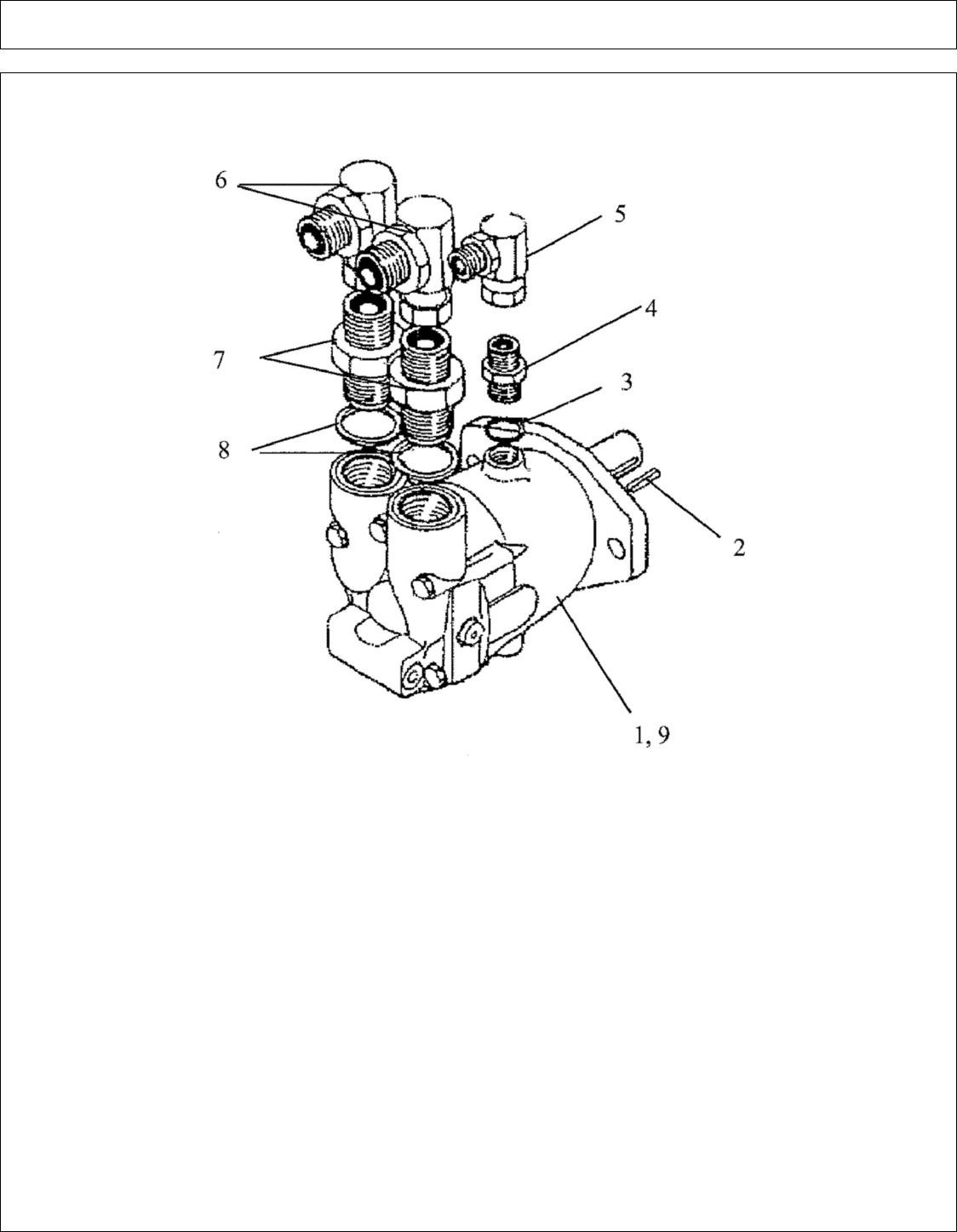 6
5
4
7
3
8
2
1, 9