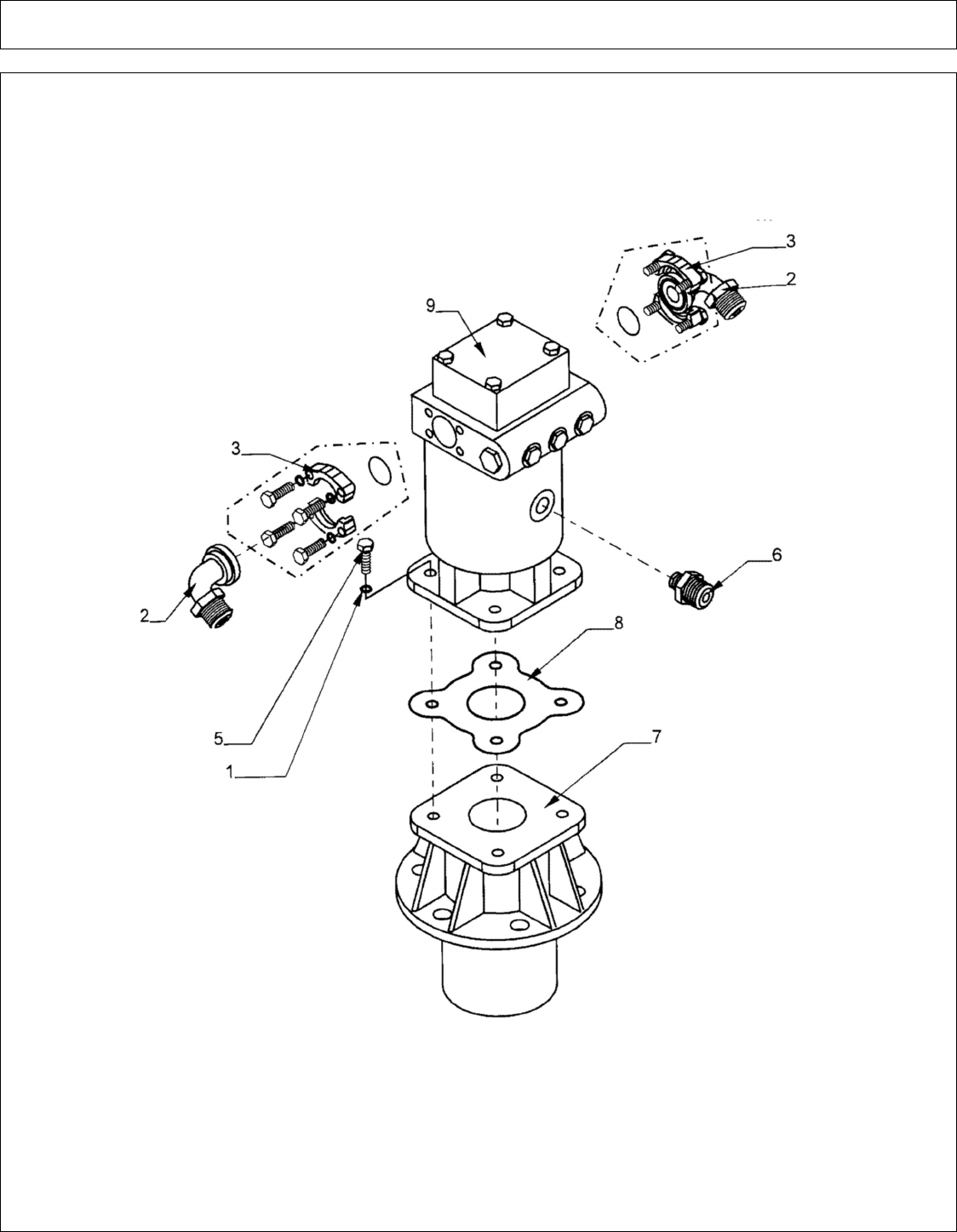 3
2
9
3
6
2
8
5
1
7