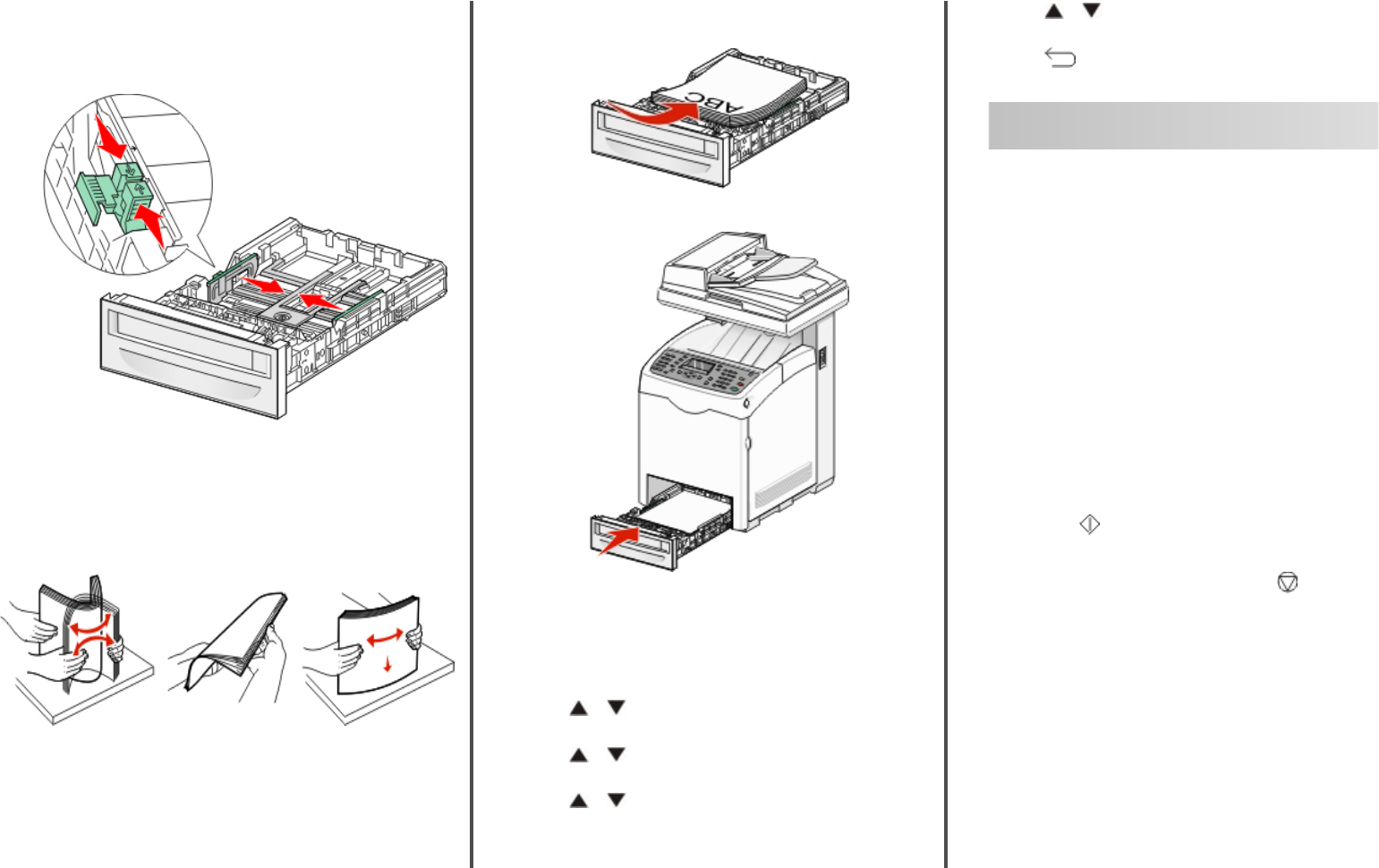 ABC