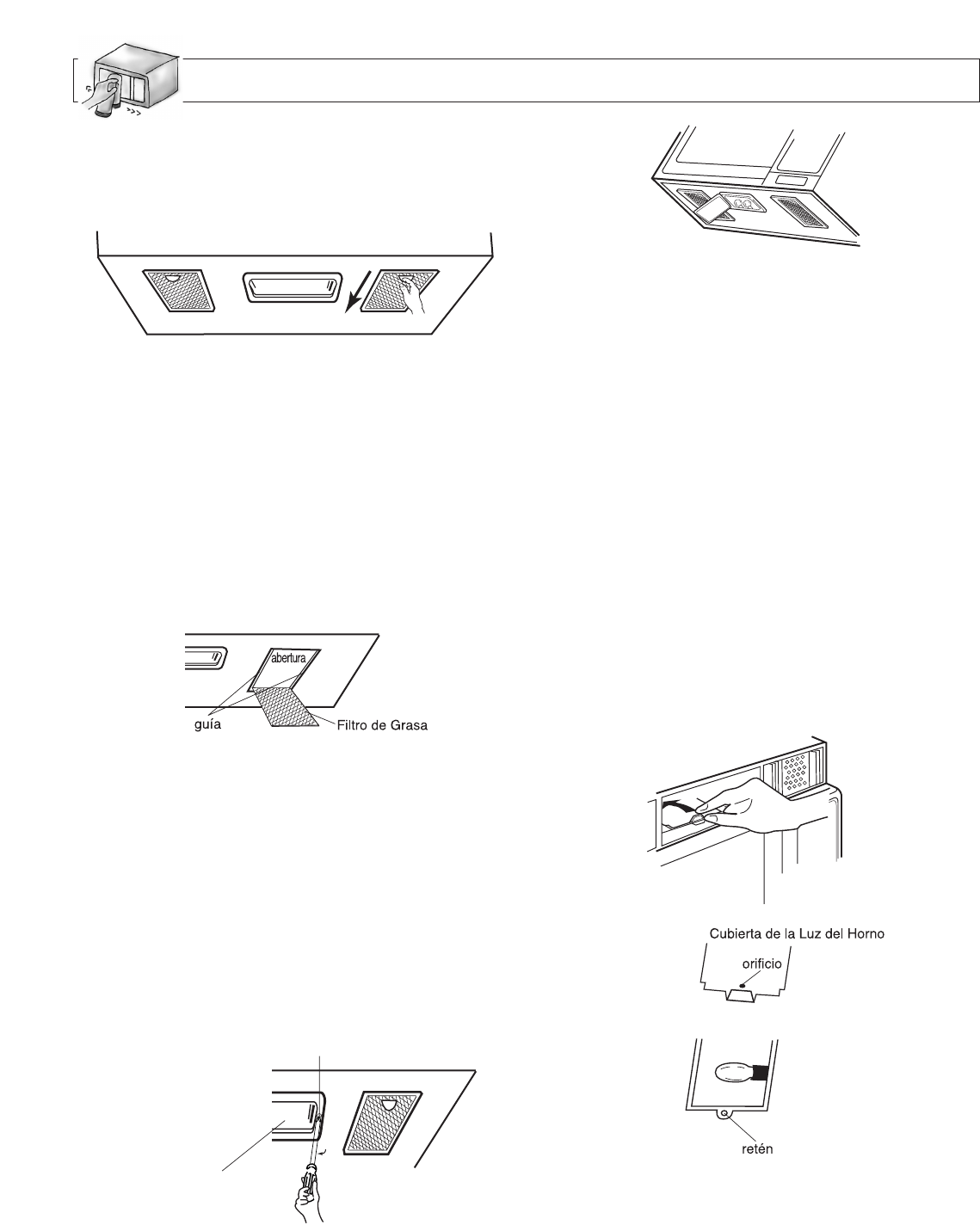 abertura

guía

Filtro de Grasa

Cubierta de la Luz del Horno

orificio

retén