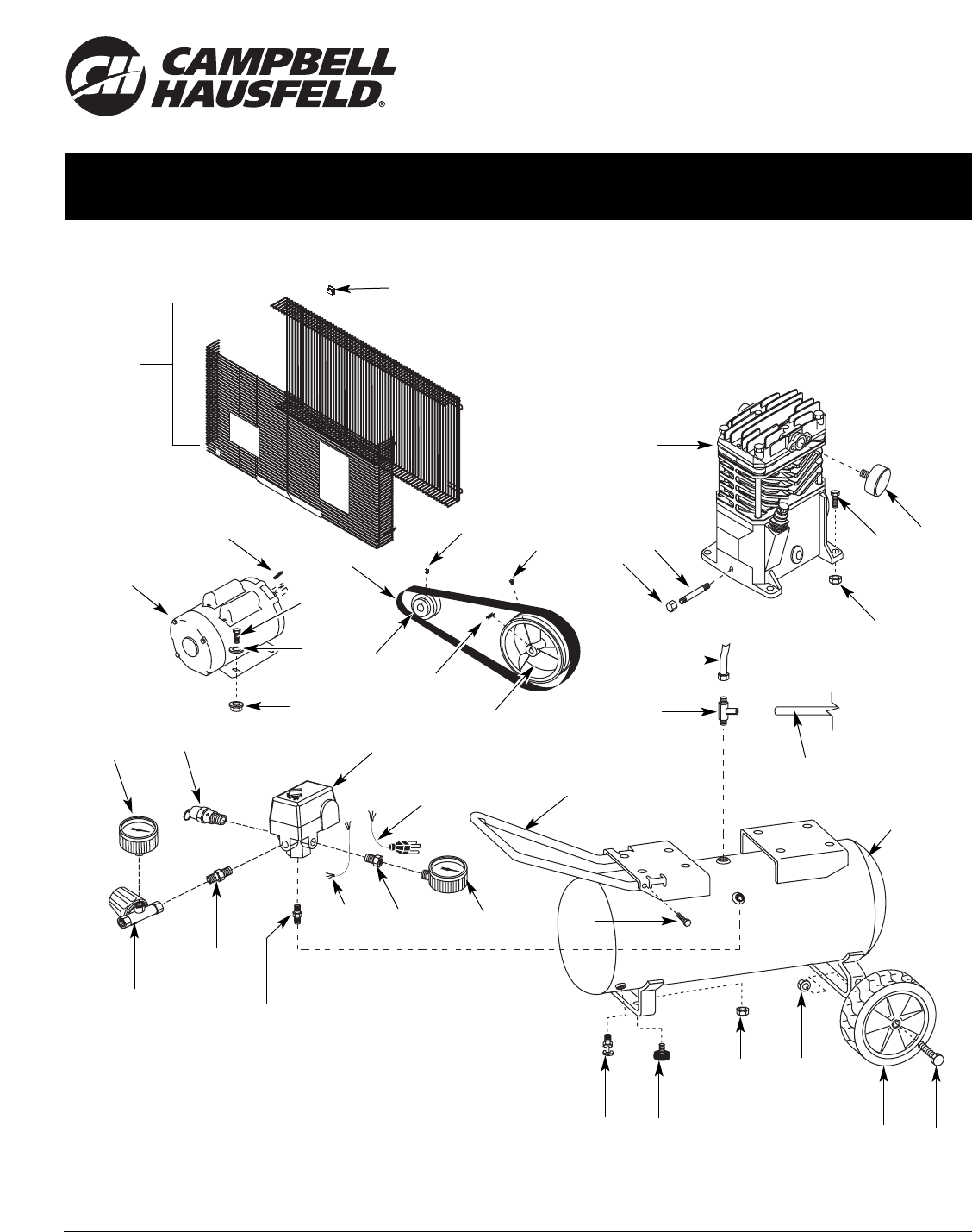 CH CAMPBELL HAUSFELD®