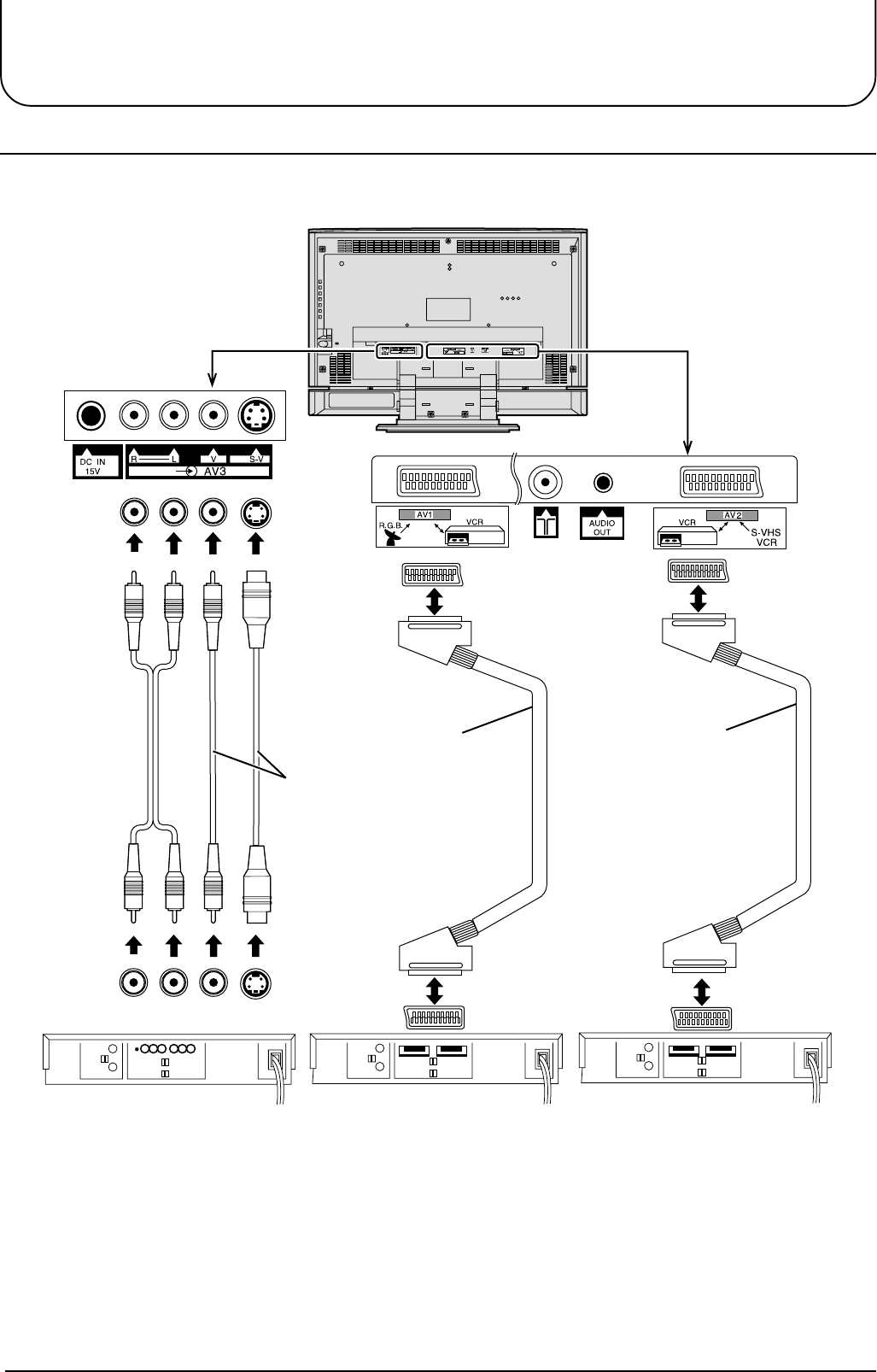 DC IN
15V

R L V S-V
AV3

R.G.B.
AV1
VCR

AUDIO
OUT

VCR
AV 2
S-VHS
VCR