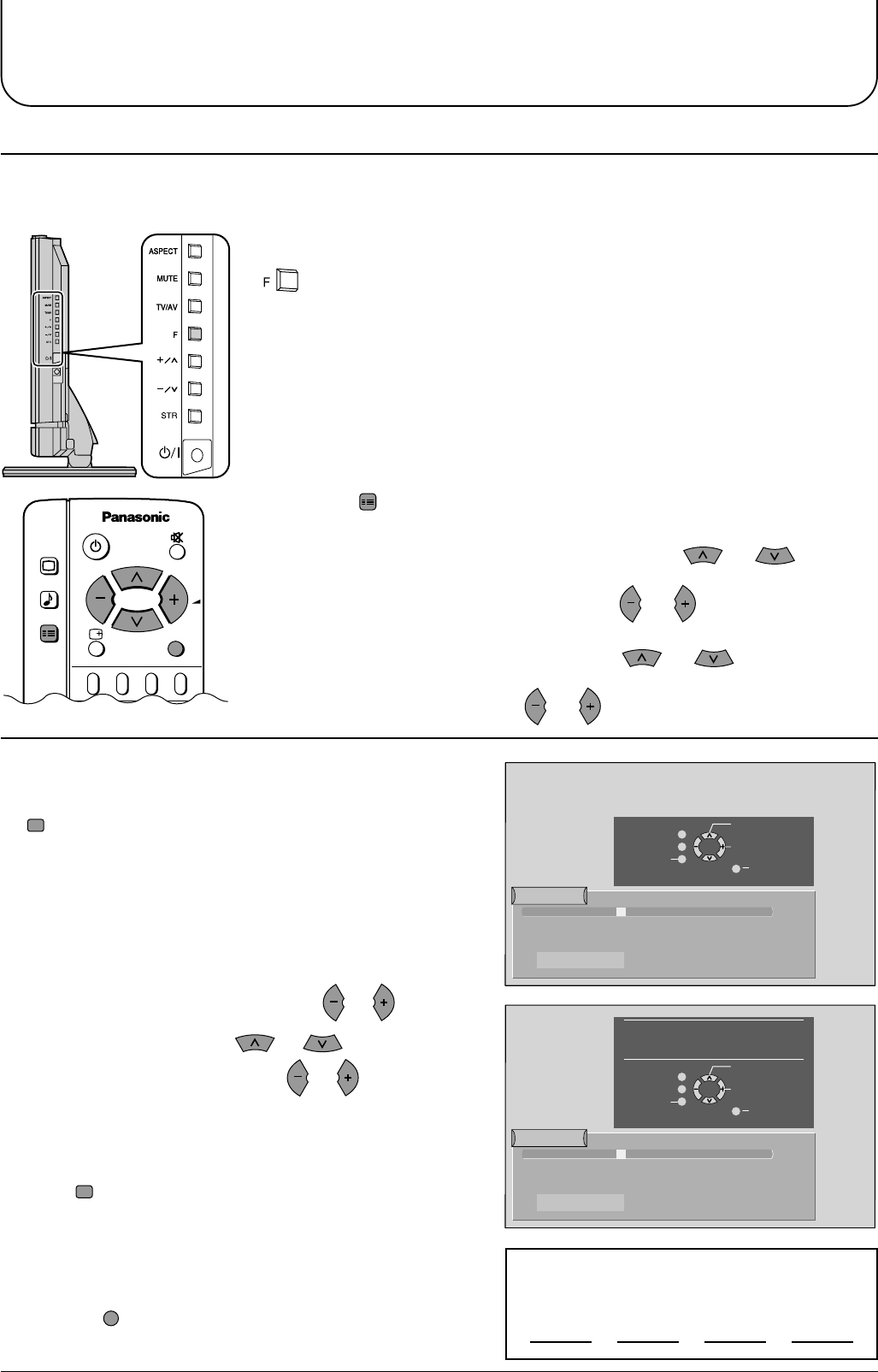 ASPECT

MUTE

TV/AV

F

+/∧

−/∨

STR

F

Panasonic