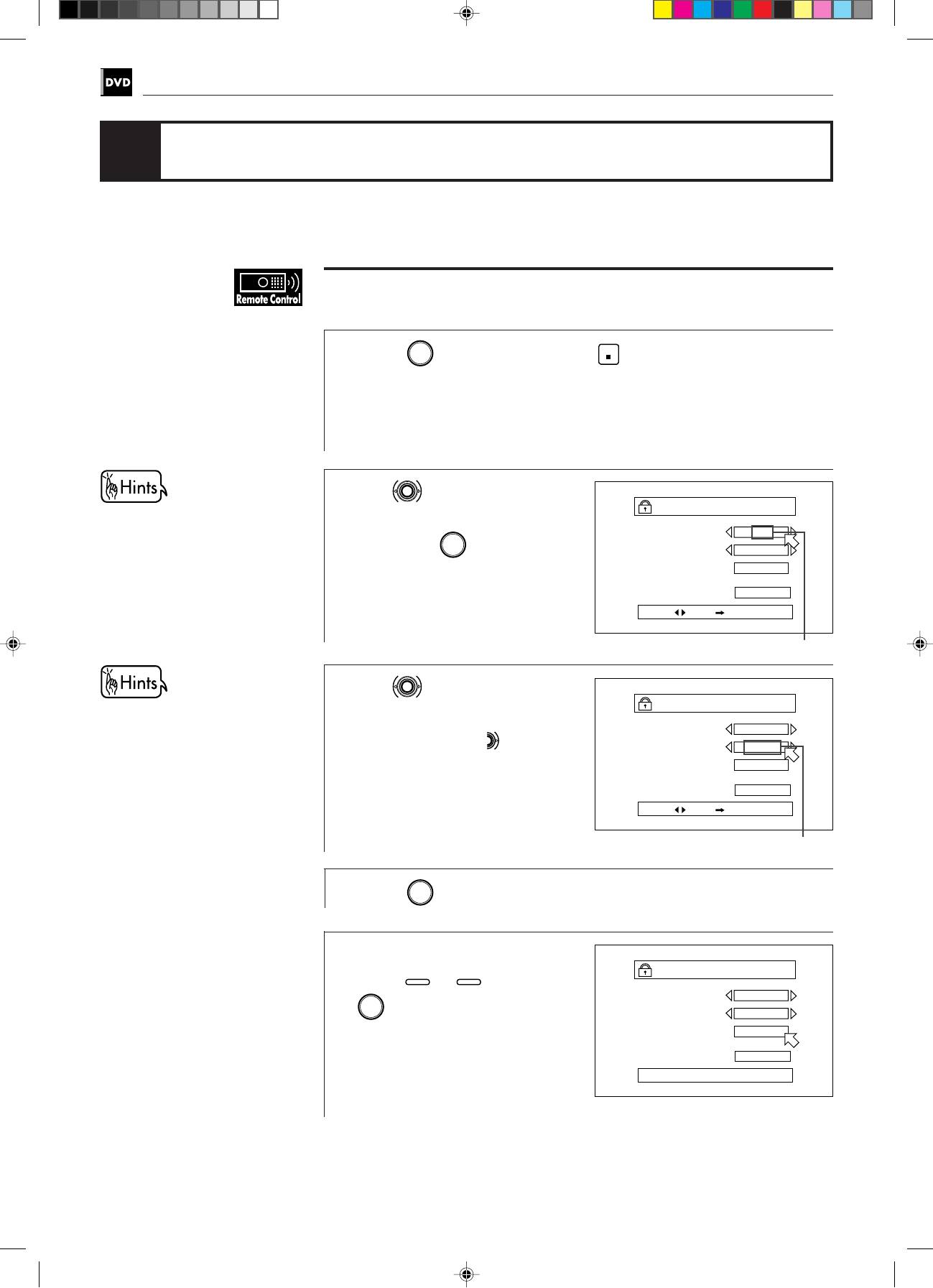 DVD

Remote Control

Hints

Hints