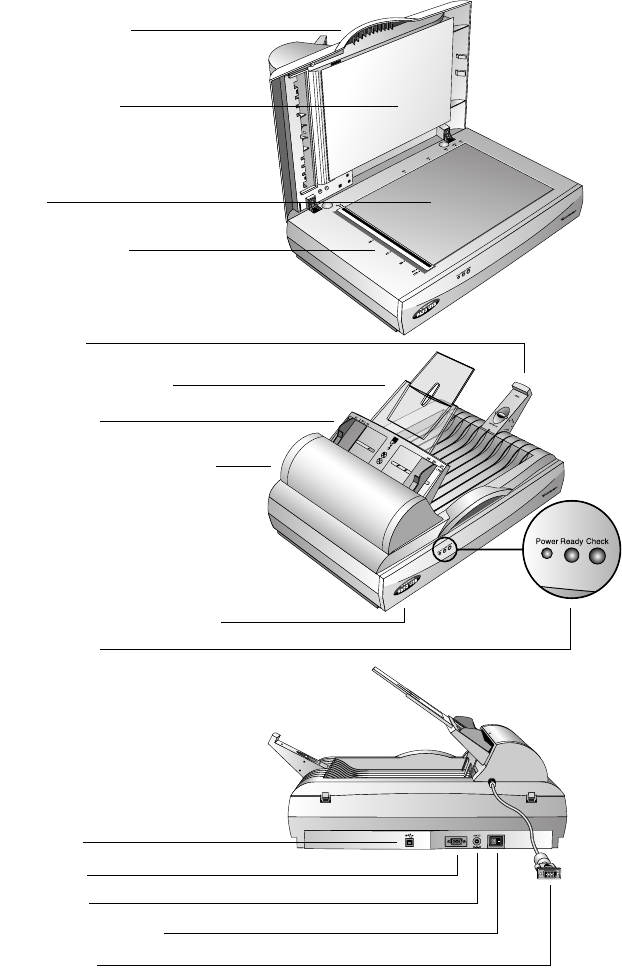 Power Ready Check