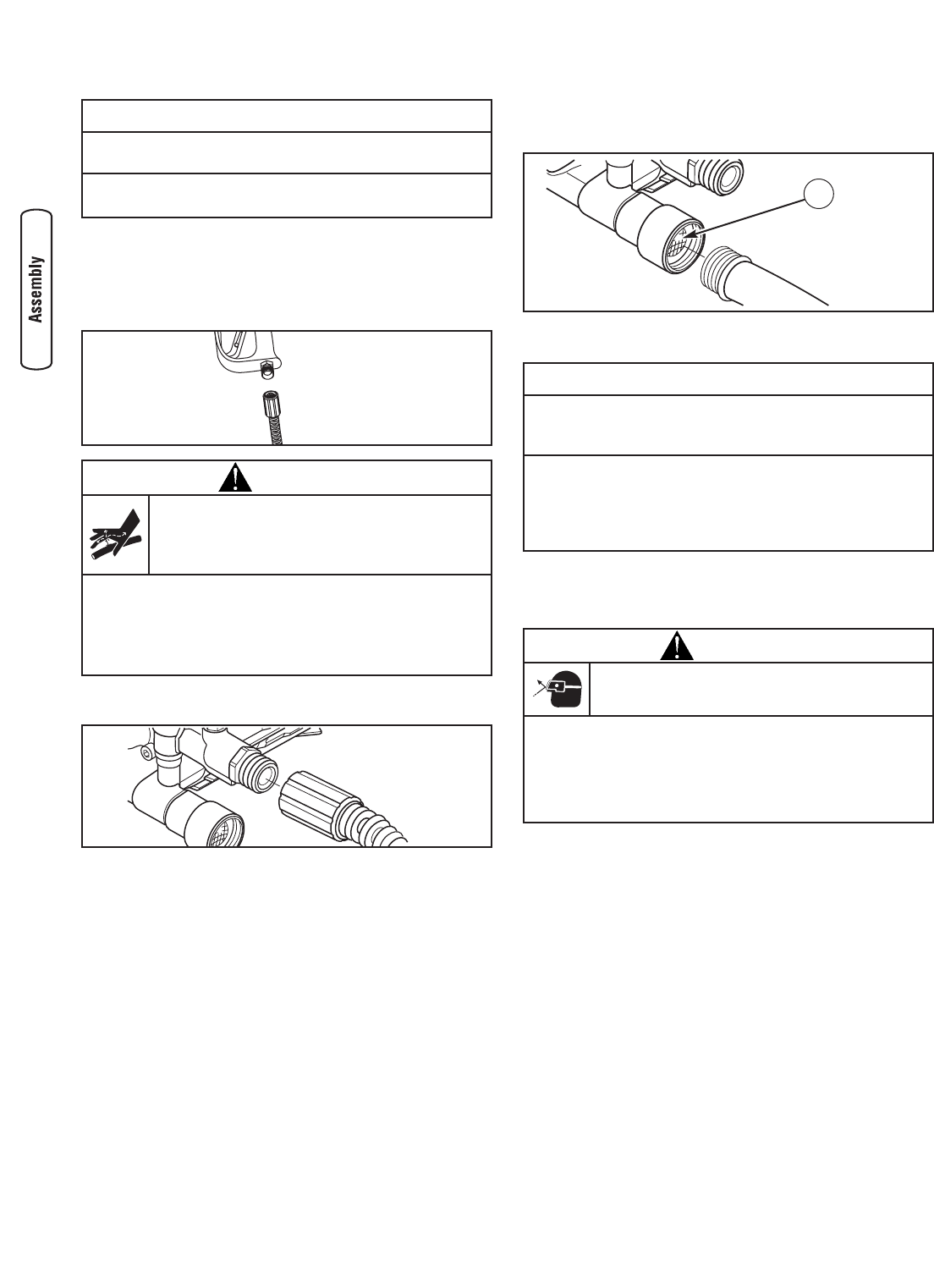 Assembly